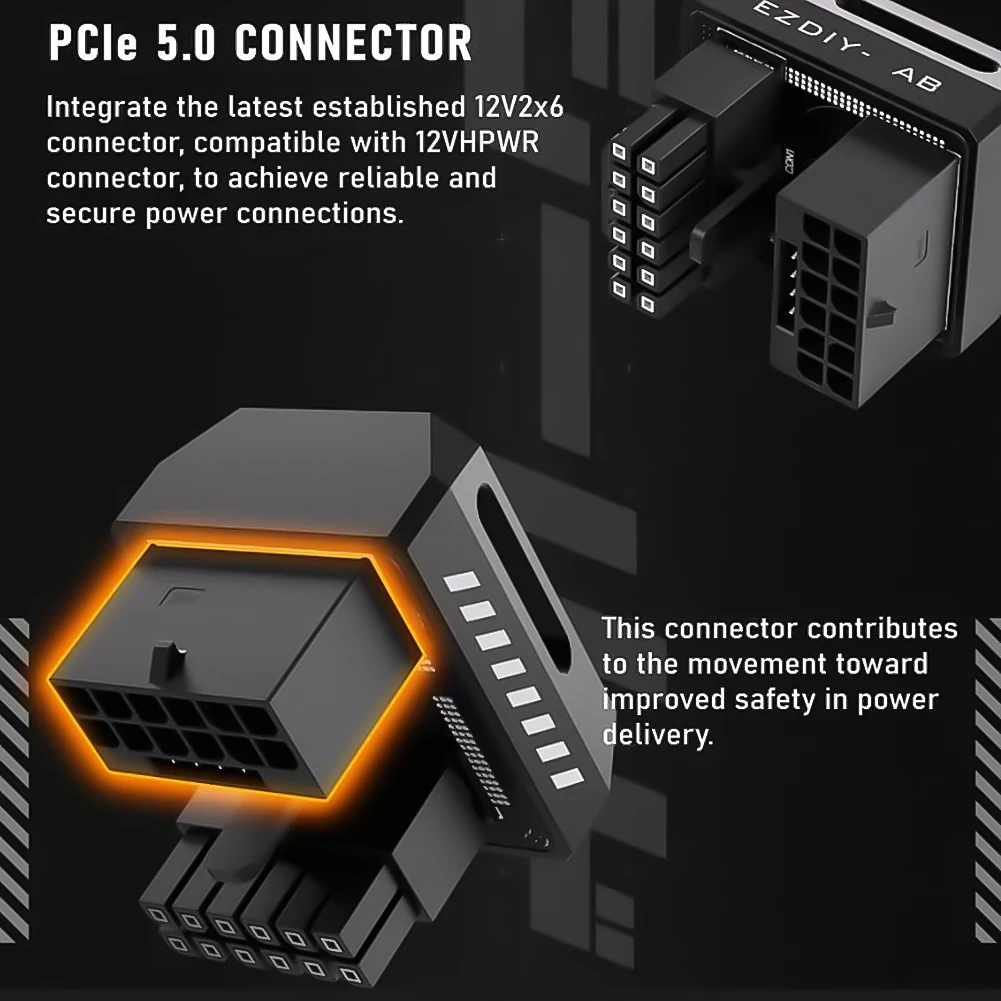 PCIe 5.0 CONNECTOR

Integrate the latest established 12V2x6 connector, compatible with 12VHPWR connector, to achieve reliable and secure power connections.

EZDIY- AB

This connector contributes to the movement toward improved safety in power delivery.