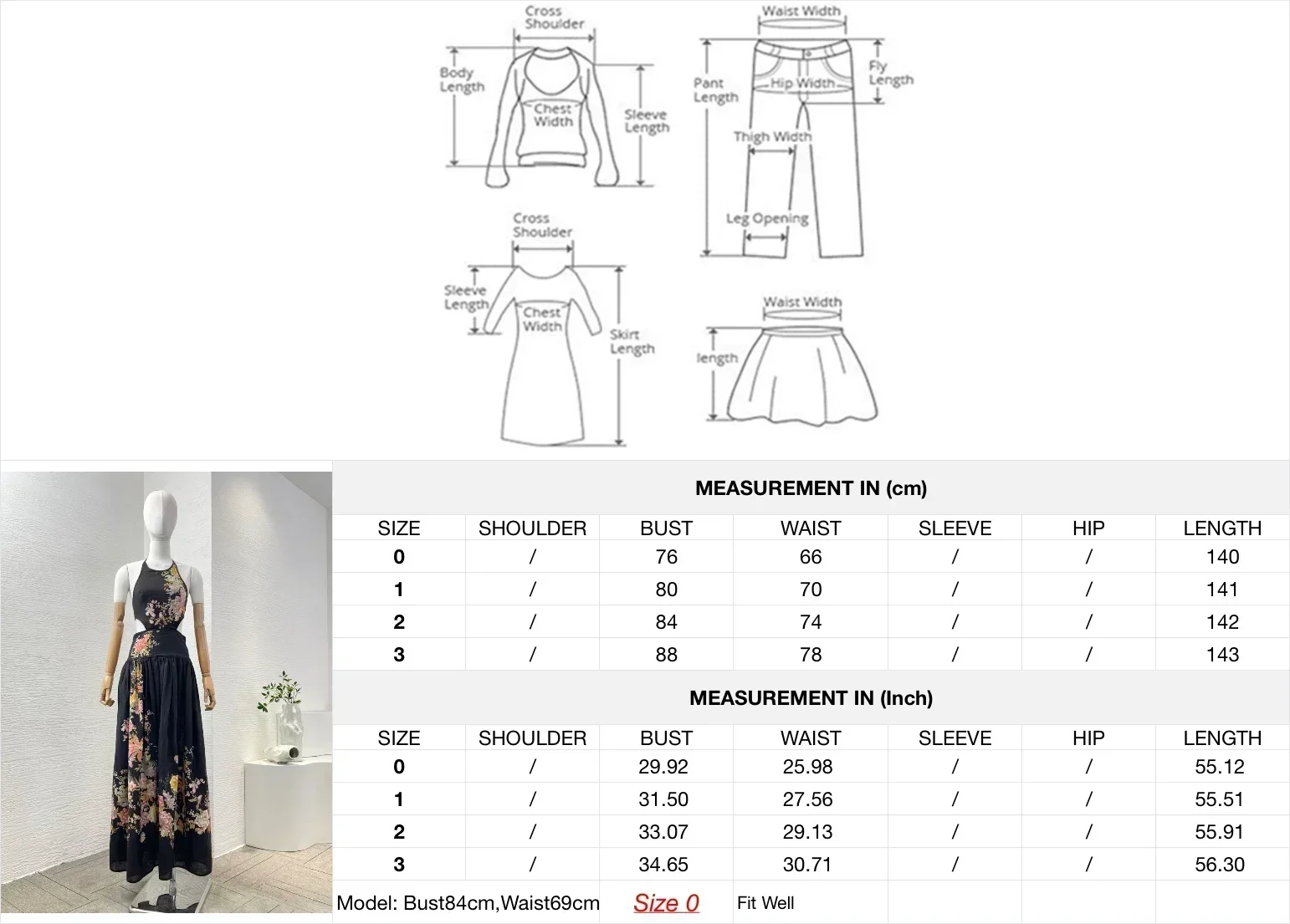 Cross Shoulder
Body Length
Chest Width
Sleeve Length

Waist Width
Pant Length
Hip Width
Fly Length
Thigh Width
Leg Opening

Cross Shoulder
Sleeve Length
Chest Width
Skirt Length

Waist Width
length

MEASUREMENT IN (cm)

| SIZE | SHOULDER | BUST | WAIST | SLEEVE | HIP | LENGTH |
|---|---|---|---|---|---|---|
| 0 | / | 76 | 66 | / | / | 140 |
| 1 | / | 80 | 70 | / | / | 141 |
| 2 | / | 84 | 74 | / | / | 142 |
| 3 | / | 88 | 78 | / | / | 143 |

MEASUREMENT IN (Inch)

| SIZE | SHOULDER | BUST | WAIST | SLEEVE | HIP | LENGTH |
|---|---|---|---|---|---|---|
| 0 | / | 29.92 | 25.98 | / | / | 55.12 |
| 1 | / | 31.50 | 27.56 | / | / | 55.51 |
| 2 | / | 33.07 | 29.13 | / | / | 55.91 |
| 3 | / | 34.65 | 30.71 | / | / | 56.30 |

Model: Bust84cm,Waist69cm Size 0 Fit Well