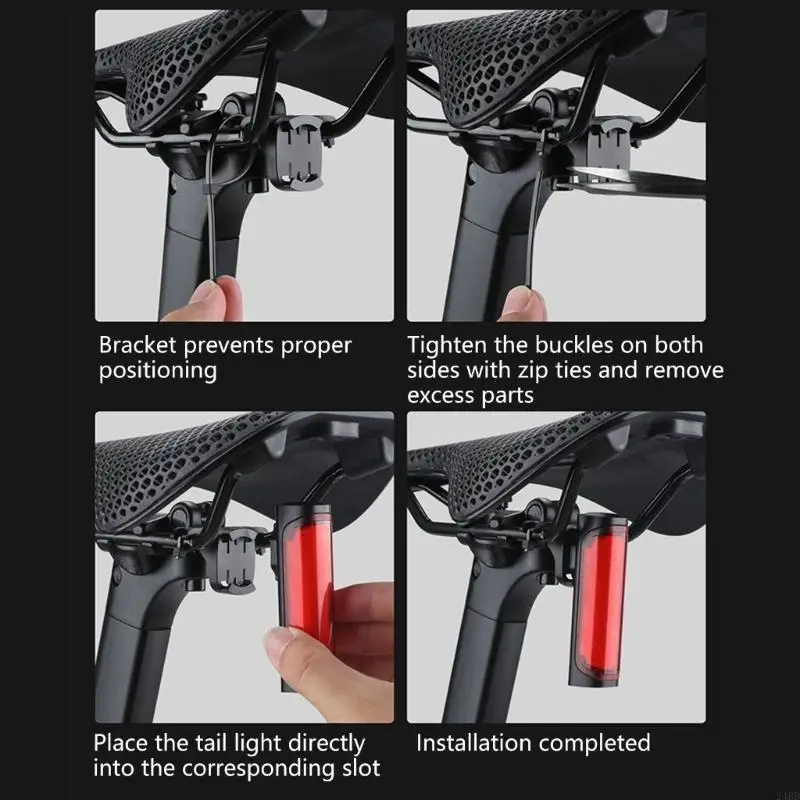 Bracket prevents proper positioning

Tighten the buckles on both sides with zip ties and remove excess parts

Place the tail light directly into the corresponding slot

Installation completed