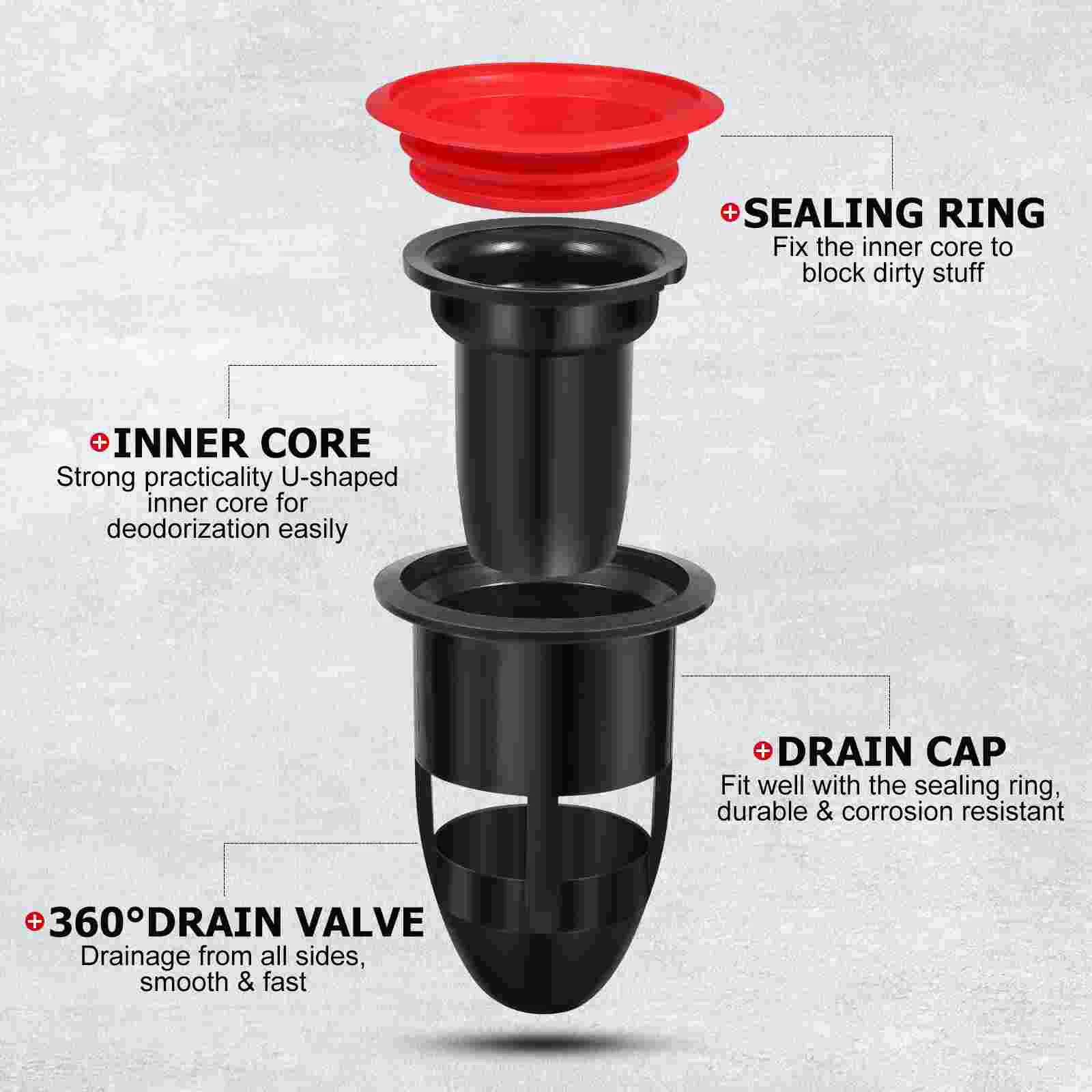 SEALING RING
Fix the inner core to block dirty stuff

INNER CORE
Strong practicality U-shaped inner core for deodorization easily

DRAIN CAP
Fit well with the sealing ring, durable & corrosion resistant

360°DRAIN VALVE
Drainage from all sides, smooth & fast