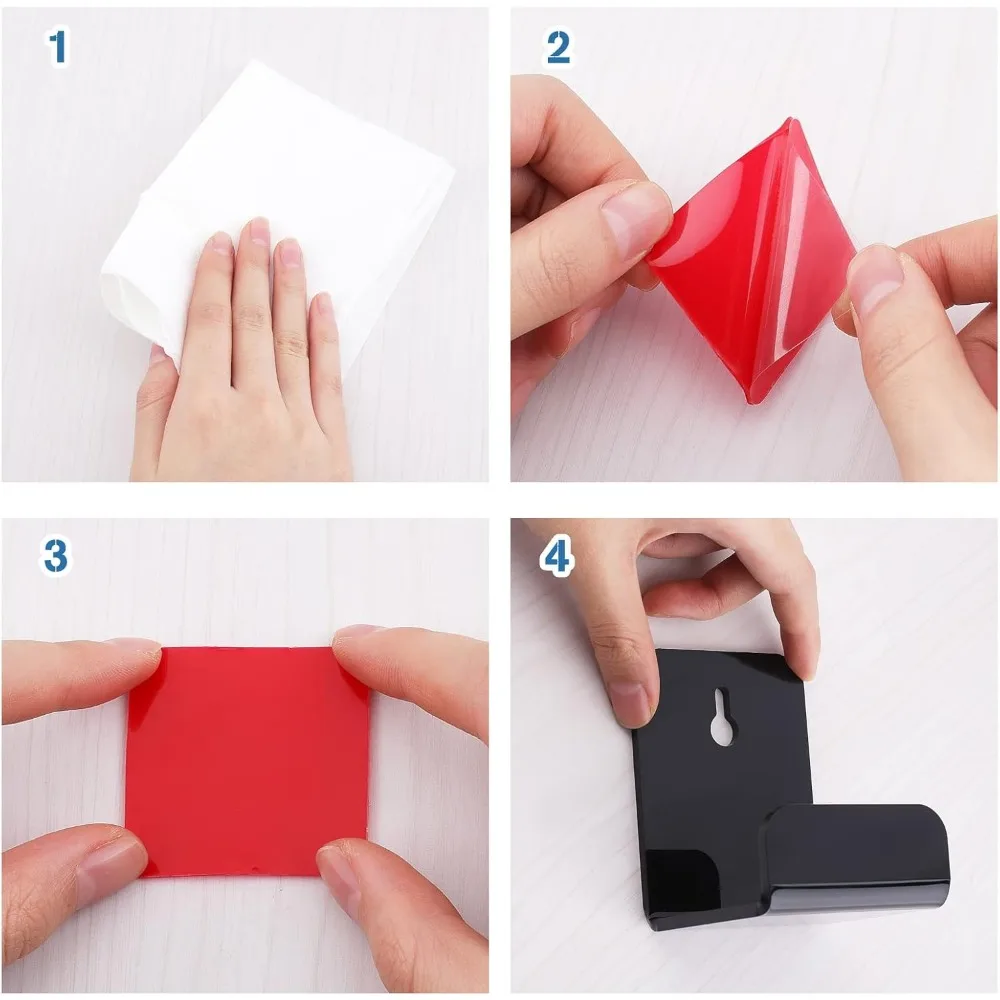 1

2

3

4