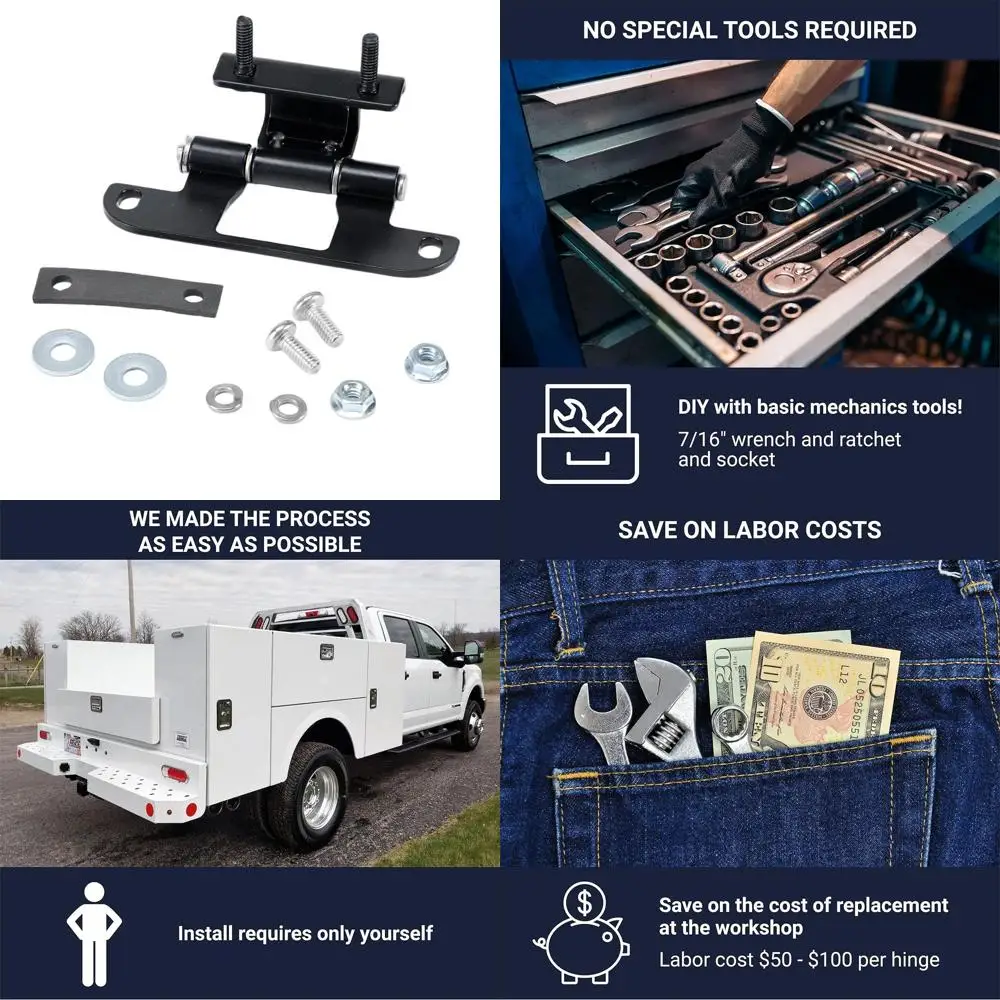 NO SPECIAL TOOLS REQUIRED

DIY with basic mechanics tools!

7/16" wrench and ratchet and socket

WE MADE THE PROCESS AS EASY AS POSSIBLE

SAVE ON LABOR COSTS

Install requires only yourself

Save on the cost of replacement at the workshop

Labor cost $50 - $100 per hinge