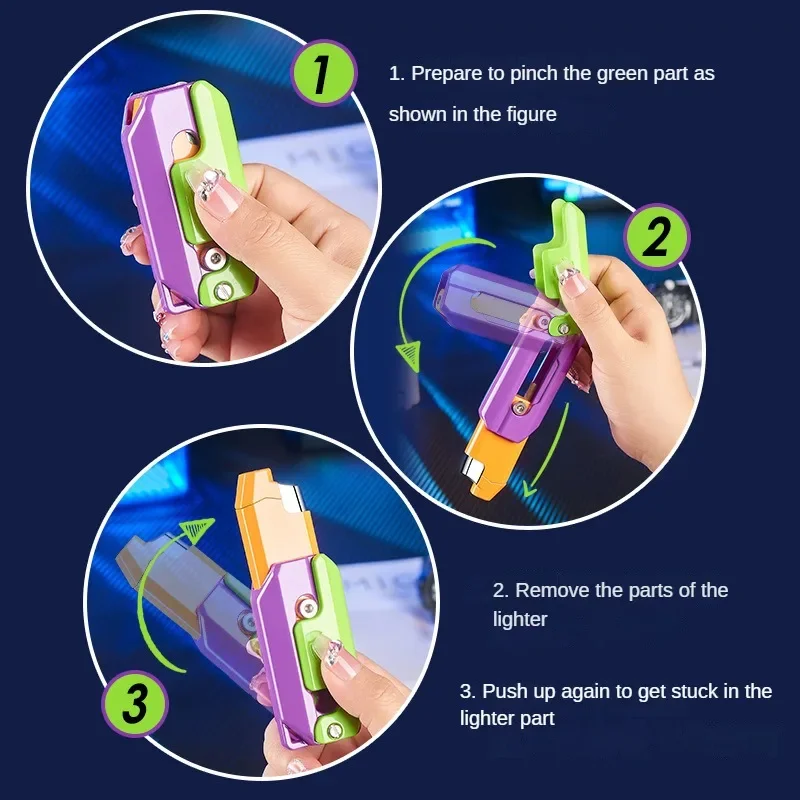 1

1. Prepare to pinch the green part as shown in the figure

2

3

2. Remove the parts of the lighter

3. Push up again to get stuck in the lighter part