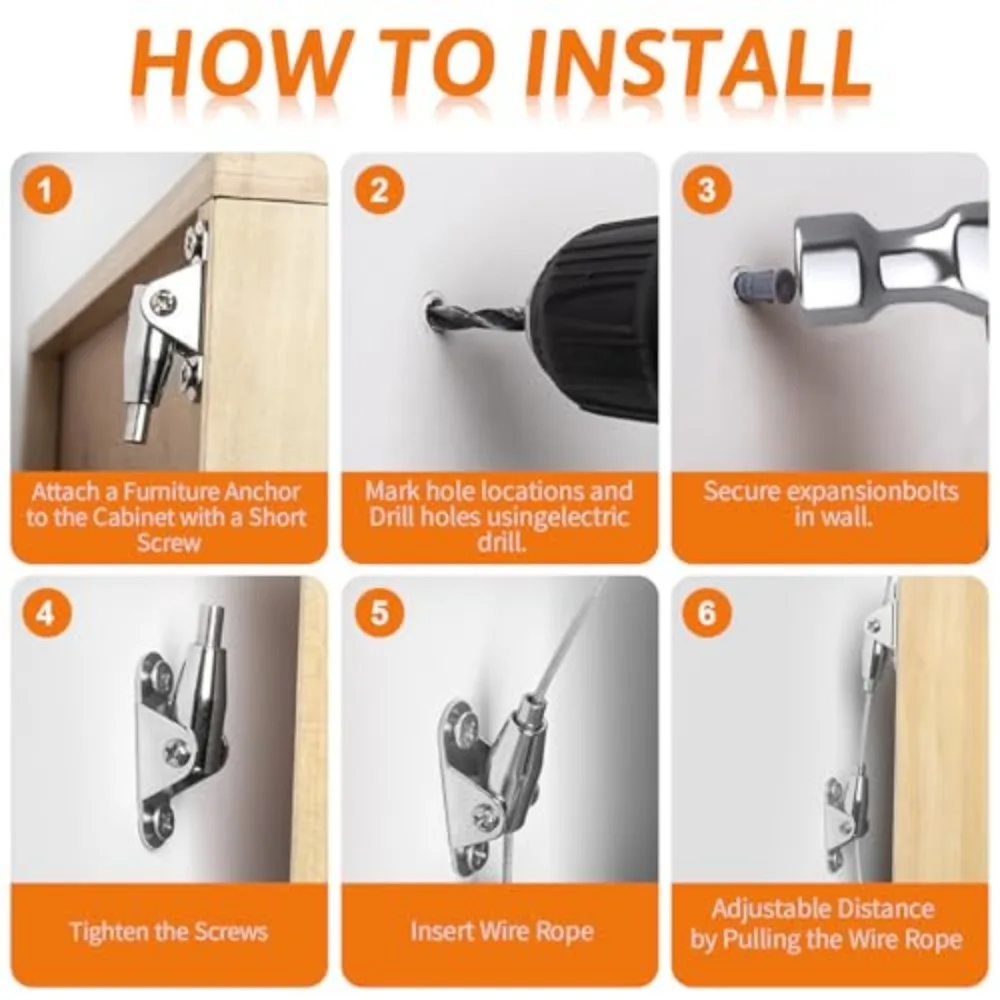 HOW TO INSTALL

1

Attach a Furniture Anchor to the Cabinet with a Short Screw

2

Mark hole locations and Drill holes usingelectric drill.

3

Secure expansionbolts in wall.

4

Tighten the Screws

5

Insert Wire Rope

6

Adjustable Distance by Pulling the Wire Rope