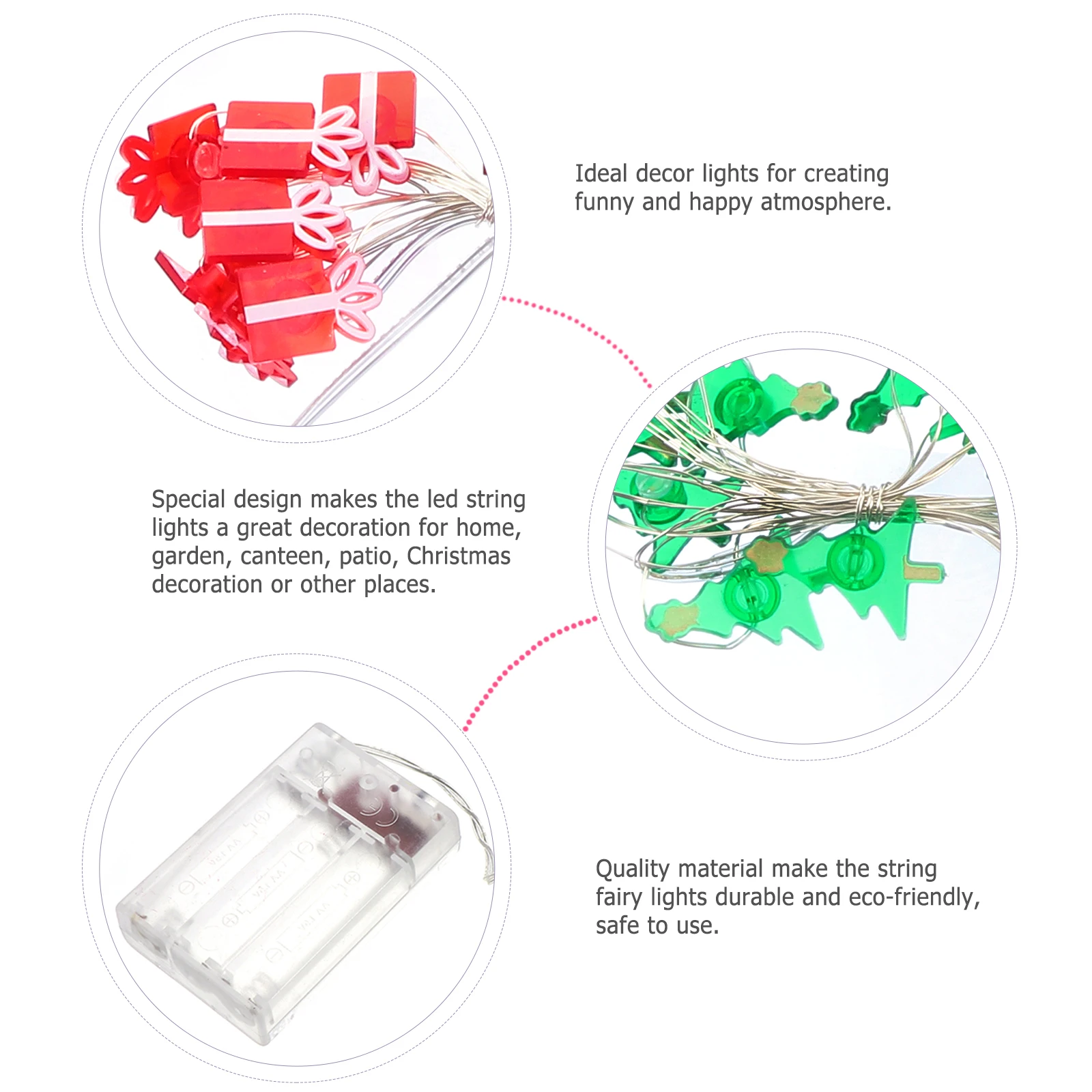 Ideal decor lights for creating funny and happy atmosphere.

Special design makes the led string lights a great decoration for home, garden, canteen, patio, Christmas decoration or other places.

Quality material make the string fairy lights durable and eco-friendly, safe to use.