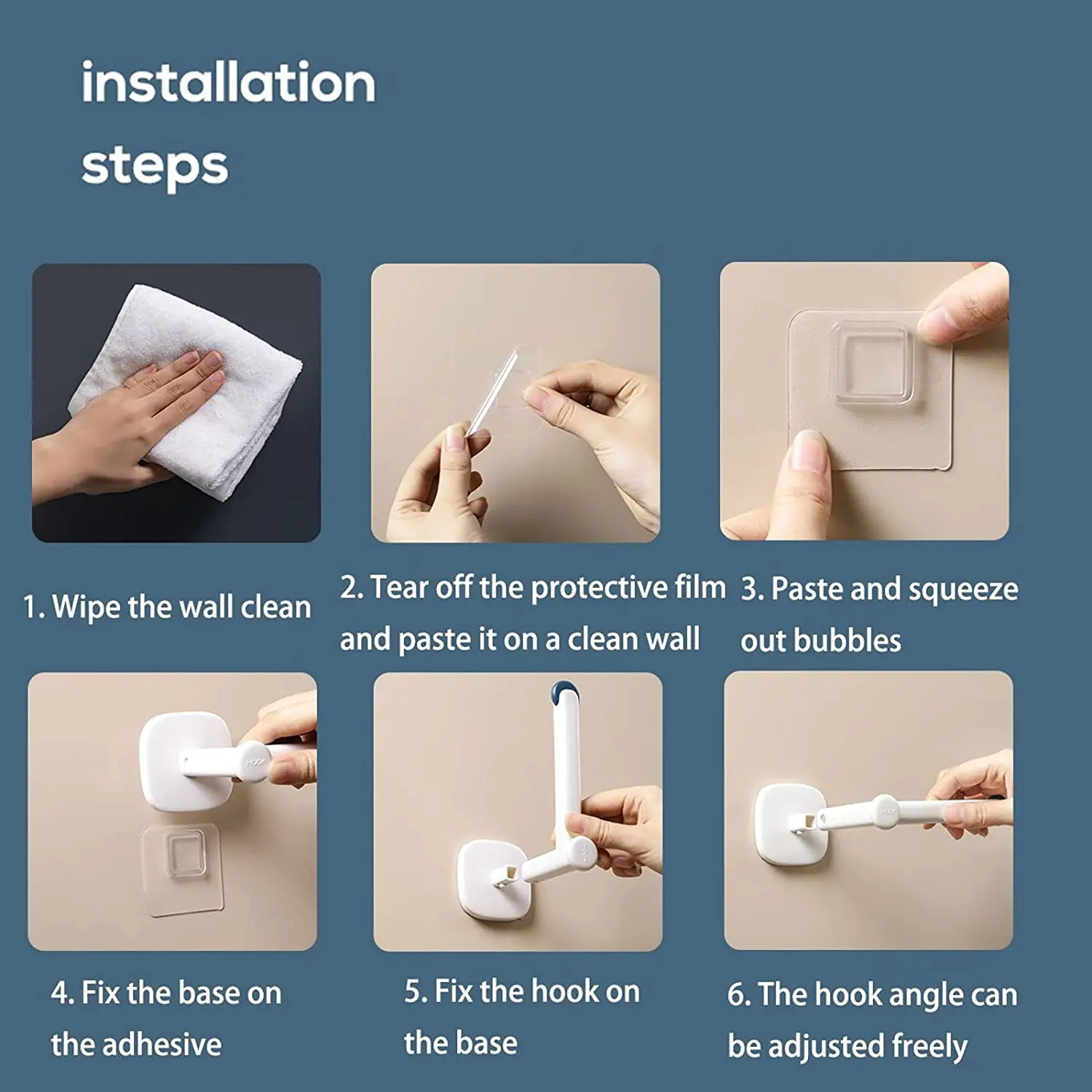 installation steps

1. Wipe the wall clean

2. Tear off the protective film and paste it on a clean wall

3. Paste and squeeze out bubbles

4. Fix the base on the adhesive

5. Fix the hook on the base

6. The hook angle can be adjusted freely