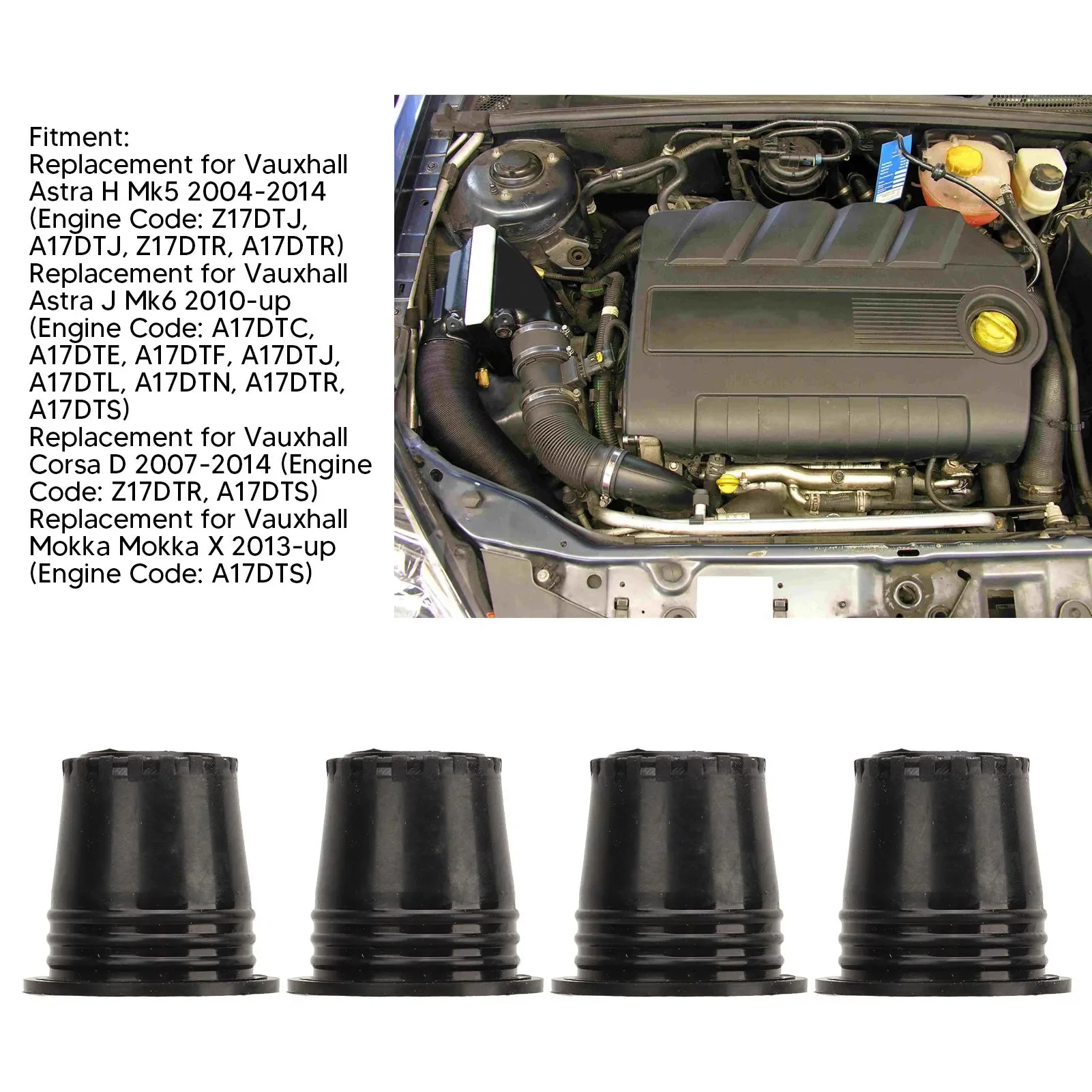 Fitment:
Replacement for Vauxhall Astra H Mk5 2004-2014 (Engine Code: Z17DTJ, A17DTJ, Z17DTR, A17DTR)
Replacement for Vauxhall Astra J Mk6 2010-up (Engine Code: A17DTC, A17DTE, A17DTF, A17DTJ, A17DTL, A17DTN, A17DTR, A17DTS)
Replacement for Vauxhall Corsa D 2007-2014 (Engine Code: Z17DTR, A17DTS)
Replacement for Vauxhall Mokka Mokka X 2013-up (Engine Code: A17DTS)