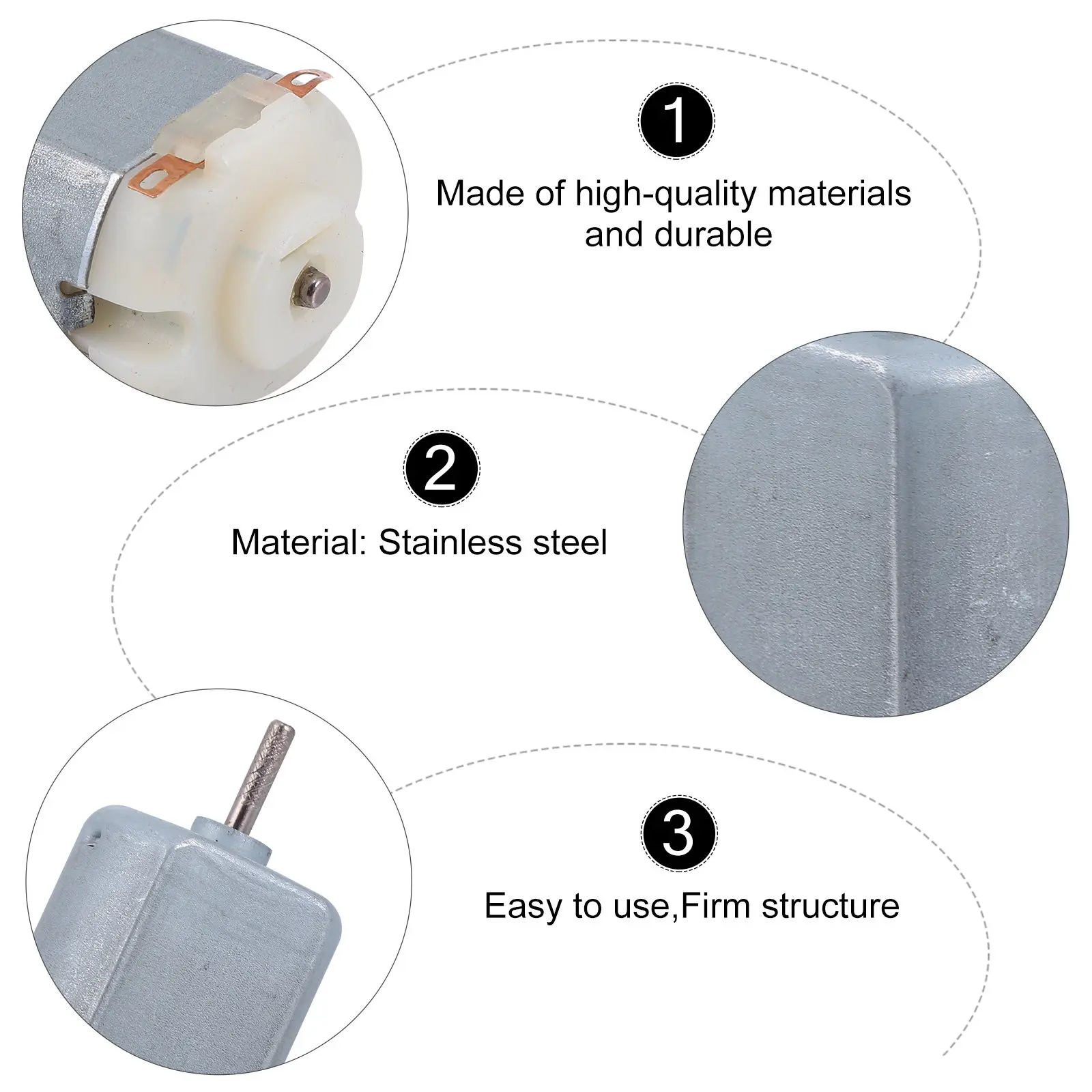 1

Made of high-quality materials and durable

2

Material: Stainless steel

3

Easy to use,Firm structure