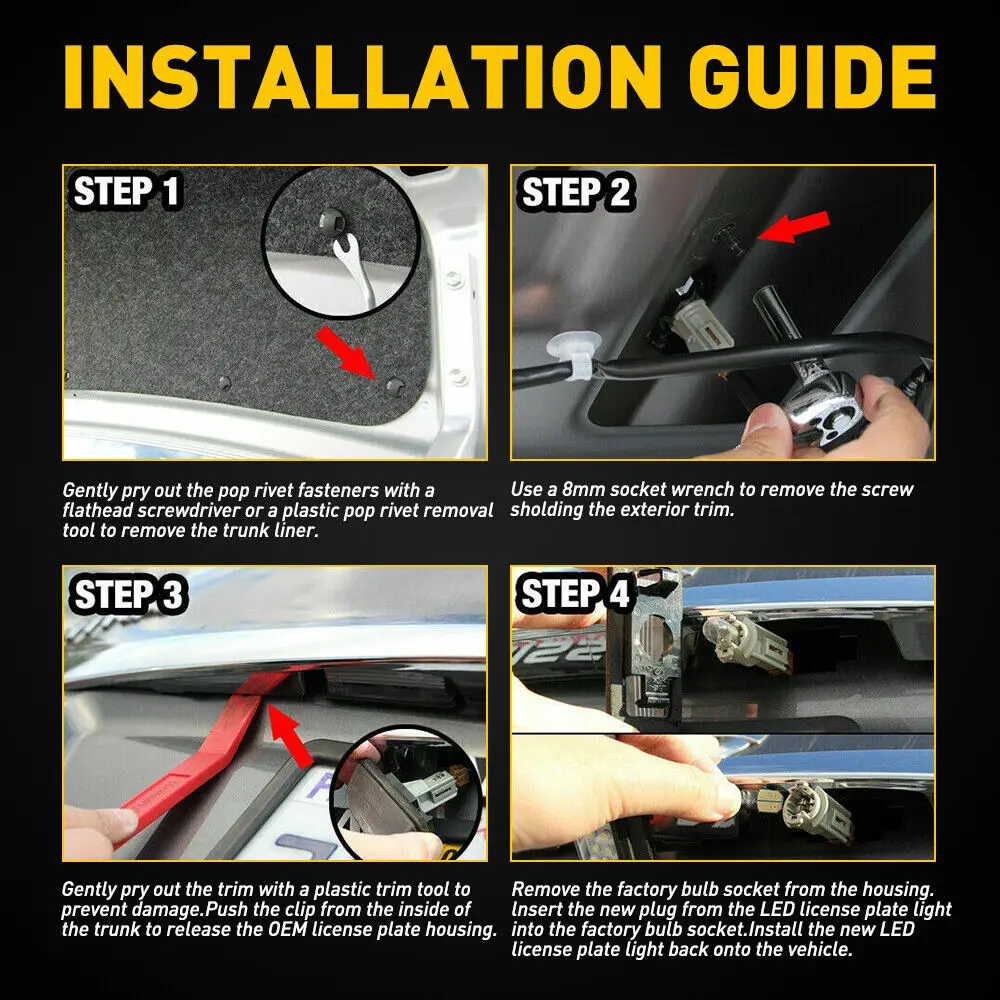 INSTALLATION GUIDE

STEP 1

Gently pry out the pop rivet fasteners with a flathead screwdriver or a plastic pop rivet removal tool to remove the trunk liner.

STEP 2

Use a 8mm socket wrench to remove the screw sholding the exterior trim.

STEP 3

Gently pry out the trim with a plastic trim tool to prevent damage.Push the clip from the inside of the trunk to release the OEM license plate housing.

STEP 4

Remove the factory bulb socket from the housing. Insert the new plug from the LED license plate light into the factory bulb socket.Install the new LED license plate light back onto the vehicle.