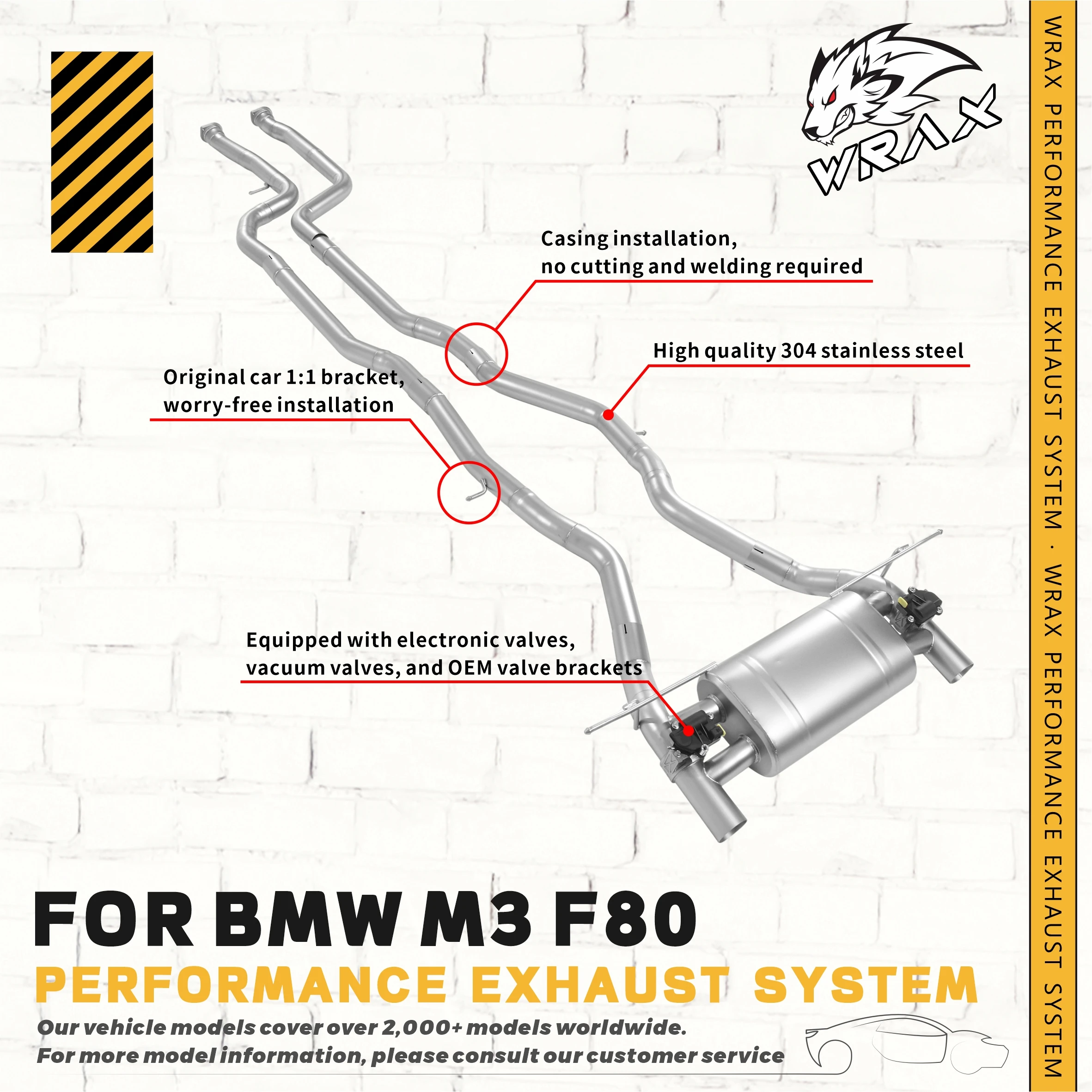 WRAX

Casing installation, no cutting and welding required

High quality 304 stainless steel

Original car 1:1 bracket, worry-free installation

Equipped with electronic valves, vacuum valves, and OEM valve brackets

FOR BMW M3 F80

PERFORMANCE EXHAUST SYSTEM

Our vehicle models cover over 2,000+ models worldwide.
For more model information, please consult our customer service

WRAX PERFORMANCE EXHAUST SYSTEM · WRAX PERFORMANCE EXHAUST SYSTEM