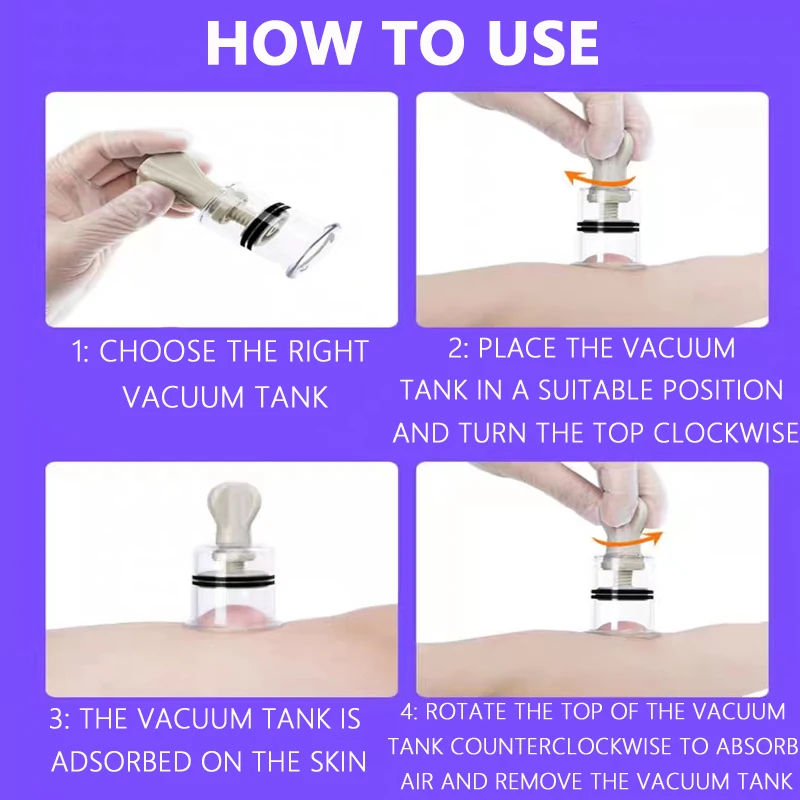 HOW TO USE

1: CHOOSE THE RIGHT VACUUM TANK

2: PLACE THE VACUUM TANK IN A SUITABLE POSITION AND TURN THE TOP CLOCKWISE

3: THE VACUUM TANK IS ADSORBED ON THE SKIN

4: ROTATE THE TOP OF THE VACUUM TANK COUNTERCLOCKWISE TO ABSORB AIR AND REMOVE THE VACUUM TANK