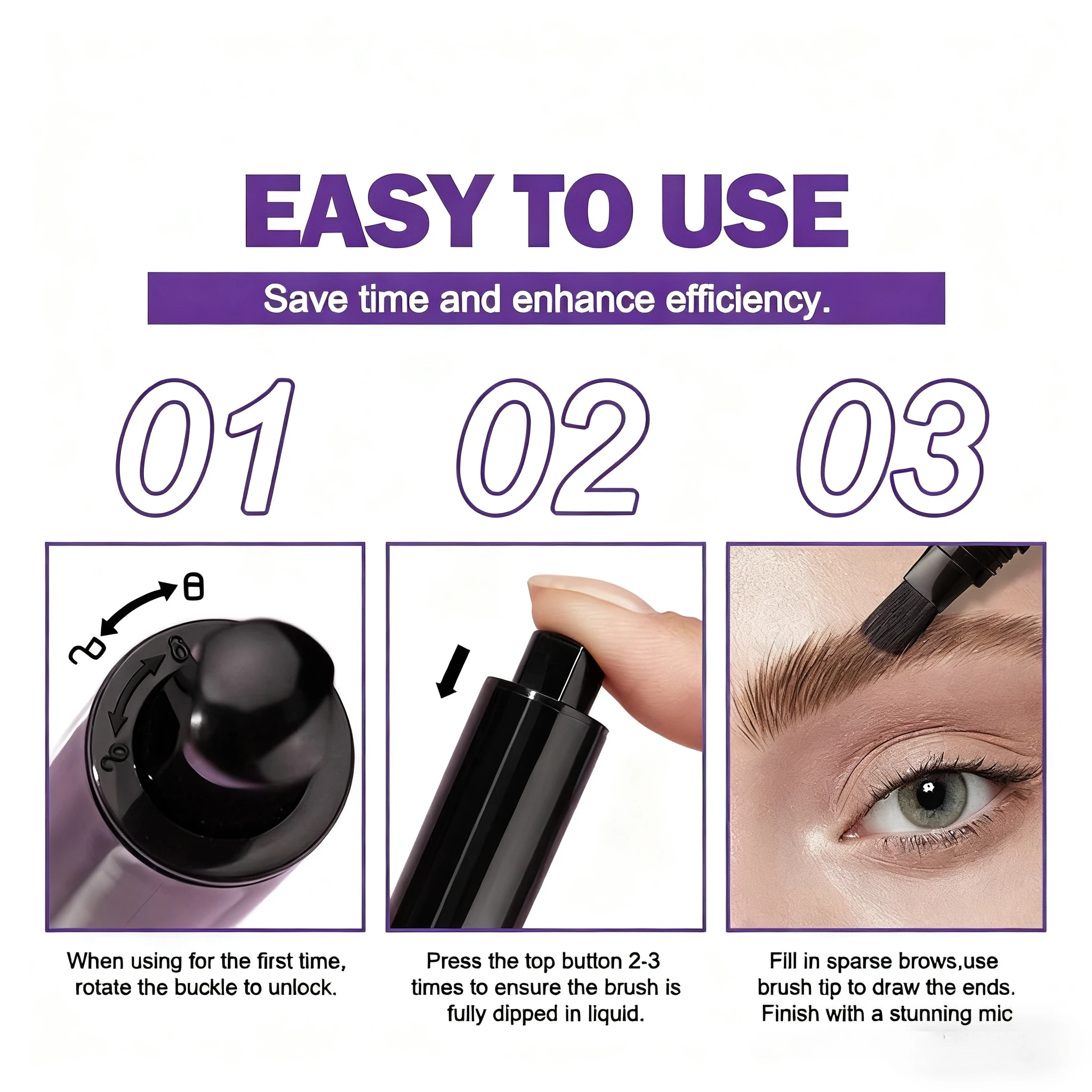 EASY TO USE

Save time and enhance efficiency.

01

02

03

When using for the first time, rotate the buckle to unlock.

Press the top button 2-3 times to ensure the brush is fully dipped in liquid.

Fill in sparse brows,use brush tip to draw the ends. Finish with a stunning mic