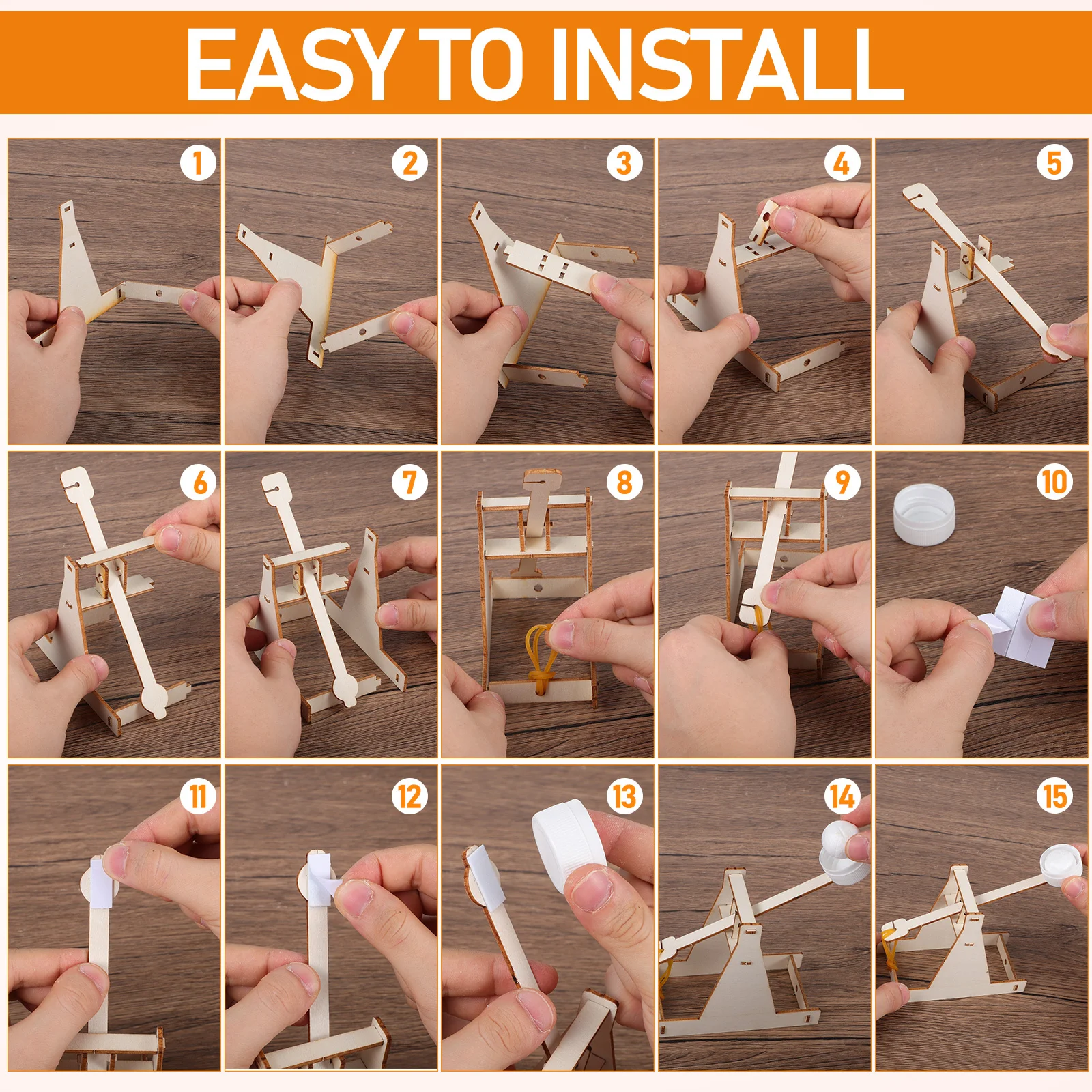 EASY TO INSTALL

1

2

3

4

5

6

7

8

9

10

11

12

13

14

15