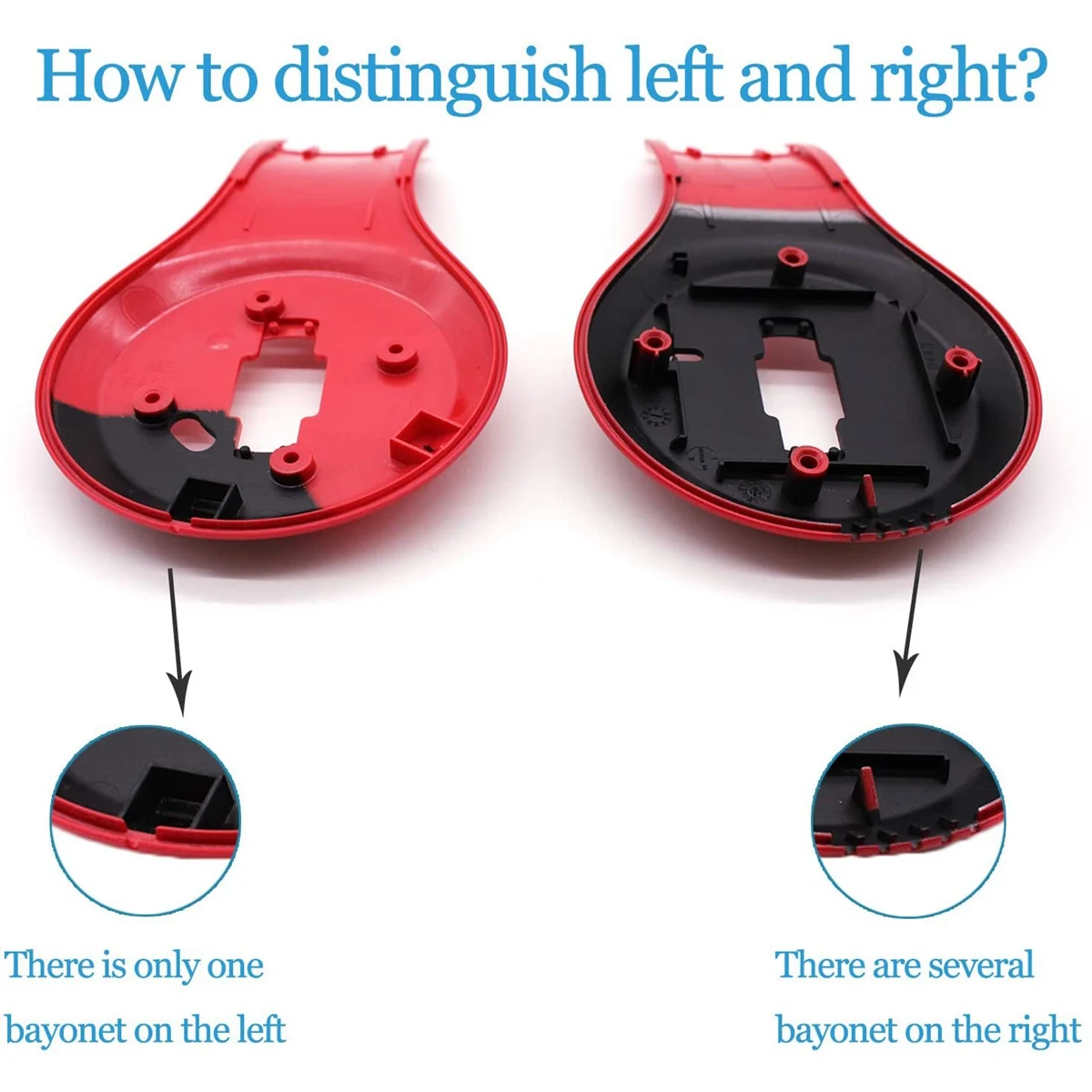 How to distinguish left and right?

There is only one bayonet on the left

There are several bayonet on the right