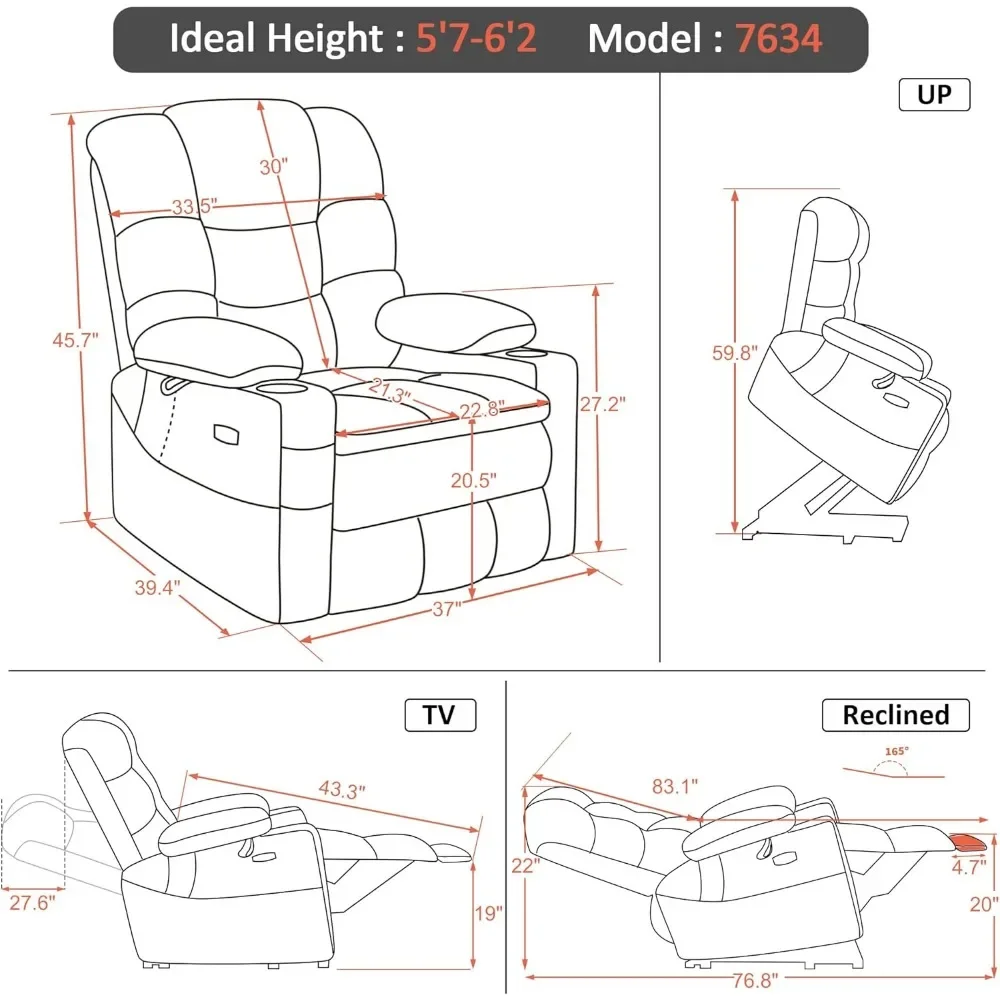 Ideal Height : 5'7-6'2 Model : 7634

30"
33.5"
45.7"
21.3"
22.8"
27.2"
20.5"
39.4"
37"

UP
59.8"

TV
43.3"
27.6"
19"

Reclined
165°
83.1"
22"
4.7"
20"
76.8"