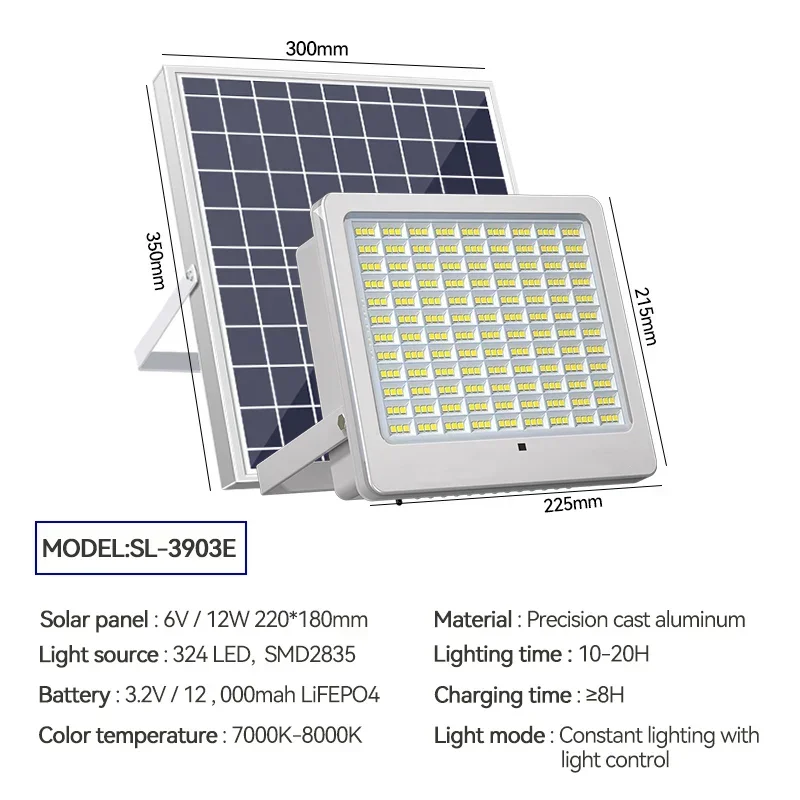 300mm

350mm

215mm

225mm

MODEL:SL-3903E

Solar panel : 6V / 12W 220*180mm
Light source : 324 LED, SMD2835
Battery : 3.2V / 12 , 000mah LiFEPO4
Color temperature : 7000K-8000K

Material : Precision cast aluminum
Lighting time : 10-20H
Charging time : ≥8H
Light mode : Constant lighting with light control