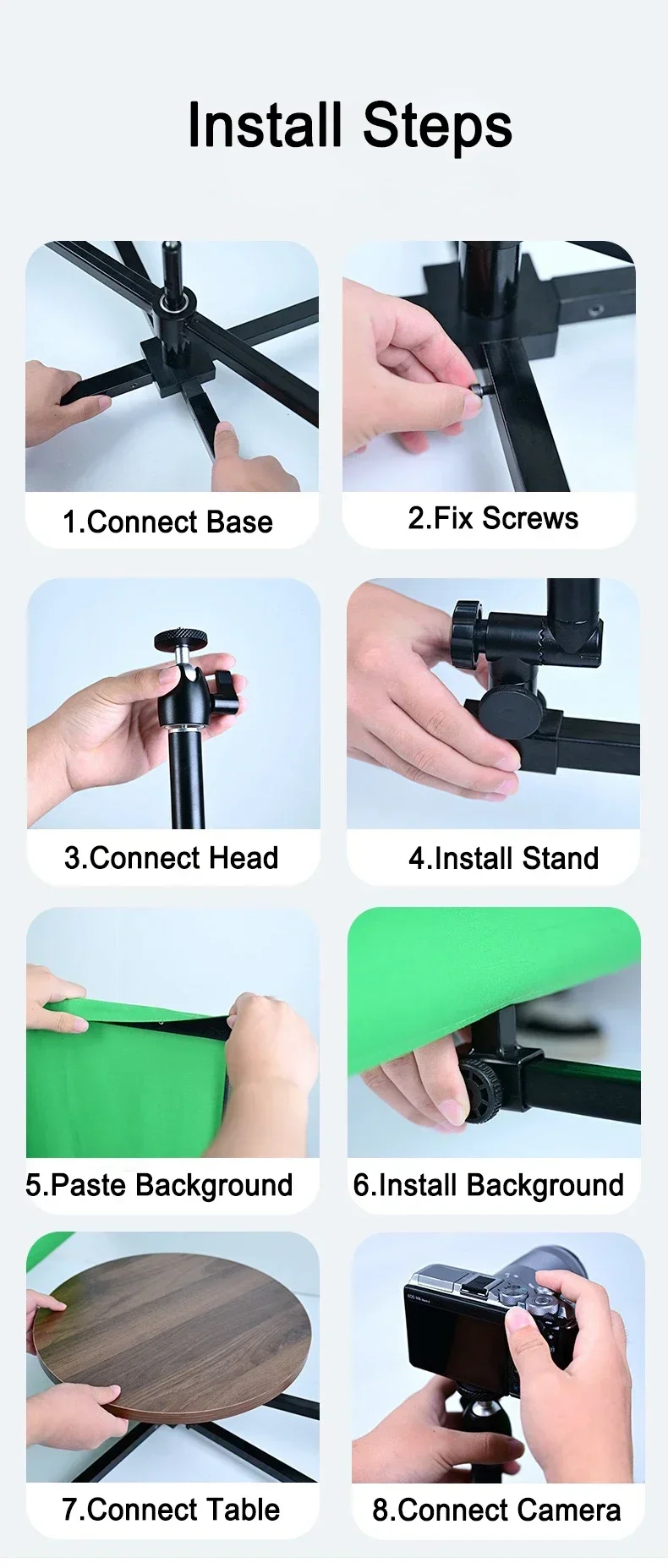 Install Steps

1.Connect Base

2.Fix Screws

3.Connect Head

4.Install Stand

5.Paste Background

6.Install Background

7.Connect Table

8.Connect Camera