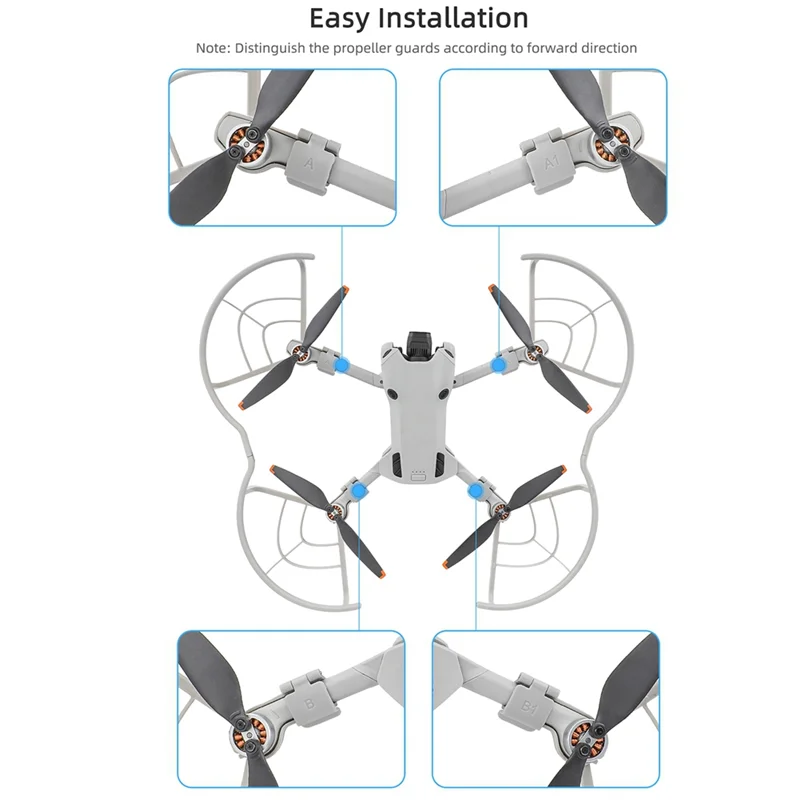 Easy Installation

Note: Distinguish the propeller guards according to forward direction

A

A1

B

B1