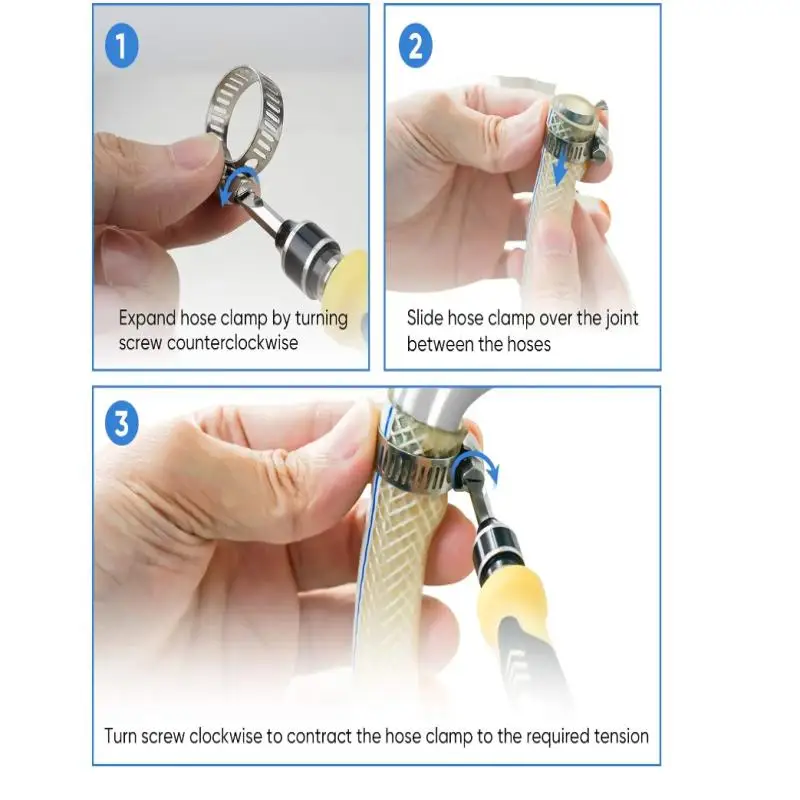 1

Expand hose clamp by turning screw counterclockwise

2

Slide hose clamp over the joint between the hoses

3

Turn screw clockwise to contract the hose clamp to the required tension