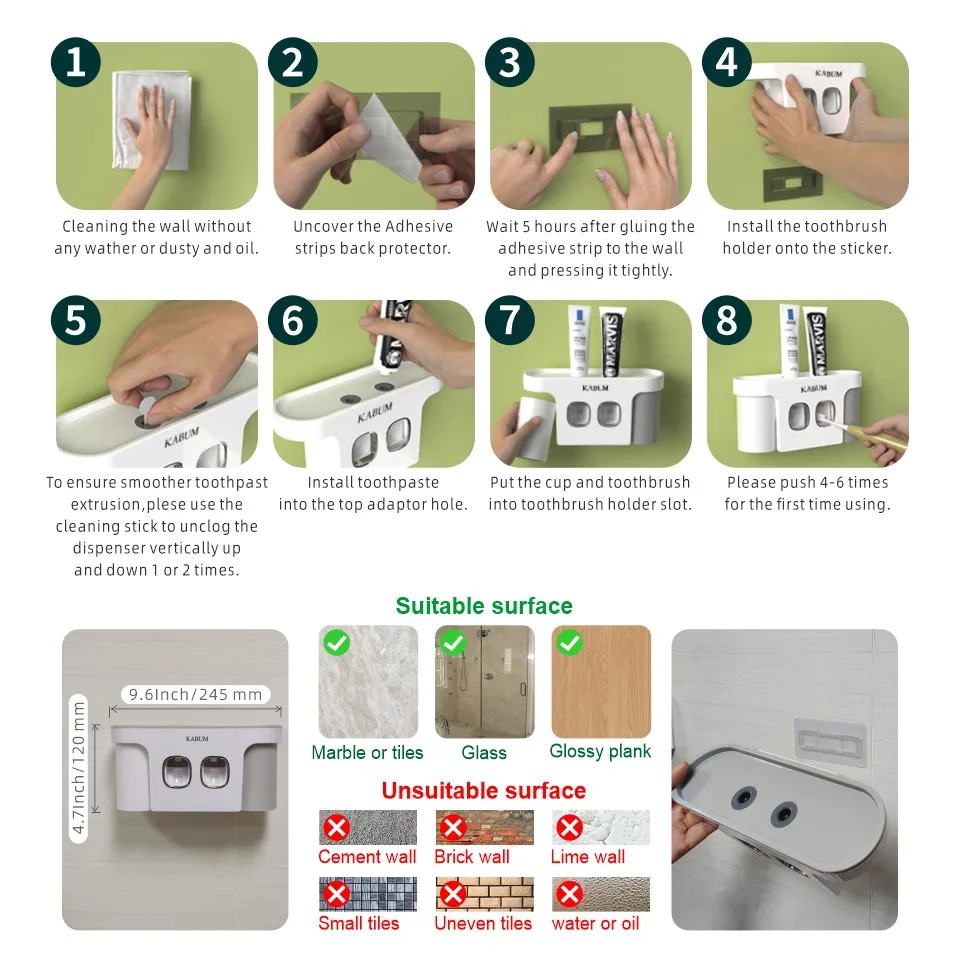 1
Cleaning the wall without any wather or dusty and oil.

2
Uncover the Adhesive strips back protector.

3
Wait 5 hours after gluing the adhesive strip to the wall and pressing it tightly.

4
KABUM
Install the toothbrush holder onto the sticker.

5
KABUM
To ensure smoother toothpast extrusion,plese use the cleaning stick to unclog the dispenser vertically up and down 1 or 2 times.

6
KABUM
Install toothpaste into the top adaptor hole.

7
MARVIS
KABUM
Put the cup and toothbrush into toothbrush holder slot.

8
MARVIS
KABUM
Please push 4-6 times for the first time using.

9.6Inch/245 mm
4.7Inch/120 mm
KABUM

Suitable surface
Marble or tiles
Glass
Glossy plank

Unsuitable surface
Cement wall
Brick wall
Lime wall
Small tiles
Uneven tiles
water or oil