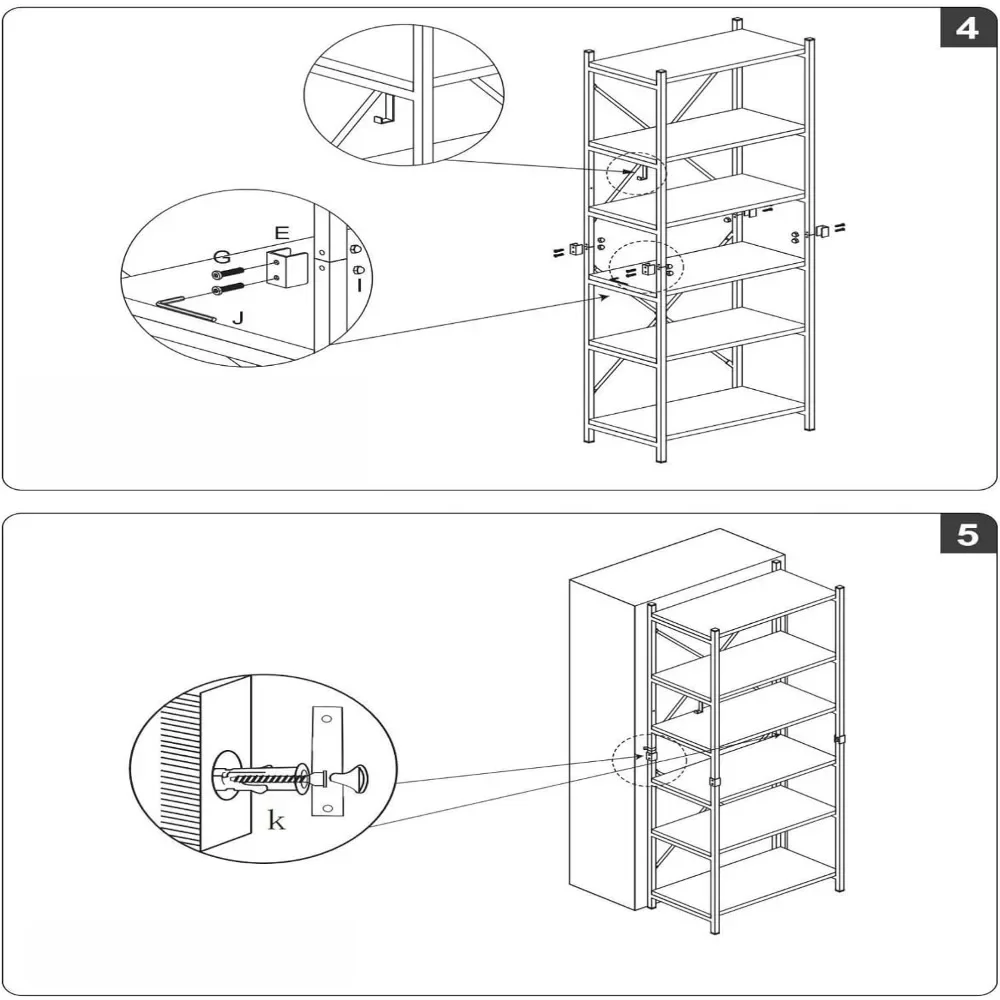 4

E

G

I

J

5

k