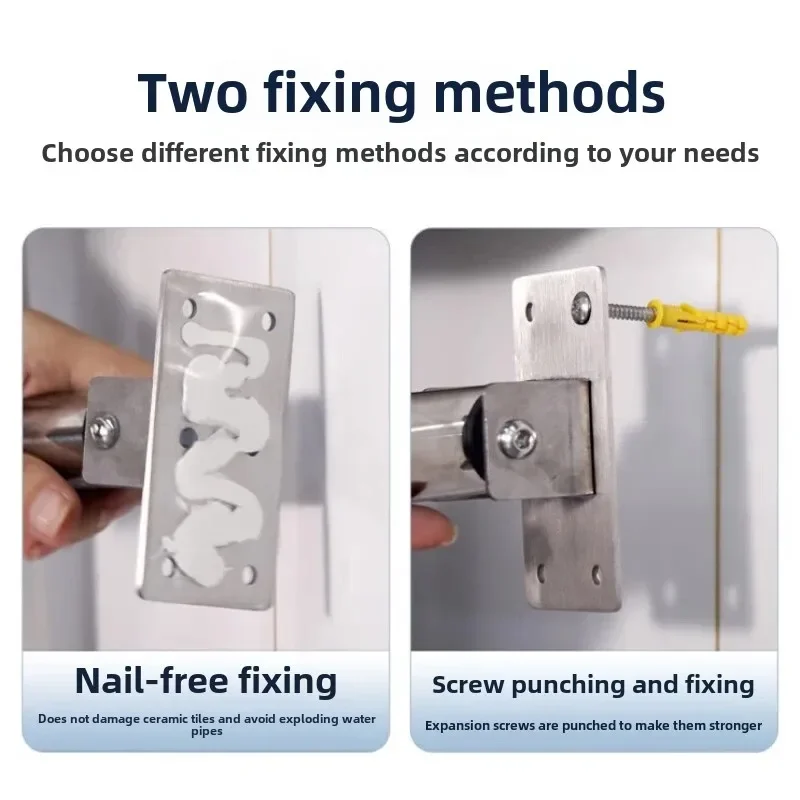 Two fixing methods

Choose different fixing methods according to your needs

Nail-free fixing

Does not damage ceramic tiles and avoid exploding water pipes

Screw punching and fixing

Expansion screws are punched to make them stronger