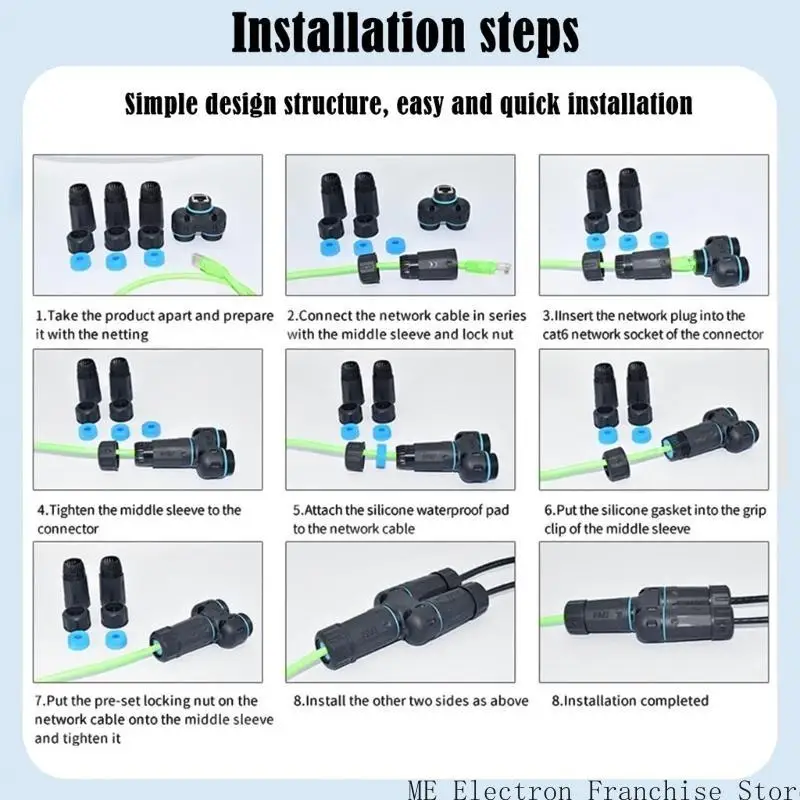 Installation steps

Simple design structure, easy and quick installation

1.Take the product apart and prepare it with the netting

2.Connect the network cable in series with the middle sleeve and lock nut

3.IInsert the network plug into the cat6 network socket of the connector

4.Tighten the middle sleeve to the connector

5.Attach the silicone waterproof pad to the network cable

6.Put the silicone gasket into the grip clip of the middle sleeve

7.Put the pre-set locking nut on the network cable onto the middle sleeve and tighten it

8.Install the other two sides as above

8.Installation completed

ME Electron Franchise Stor