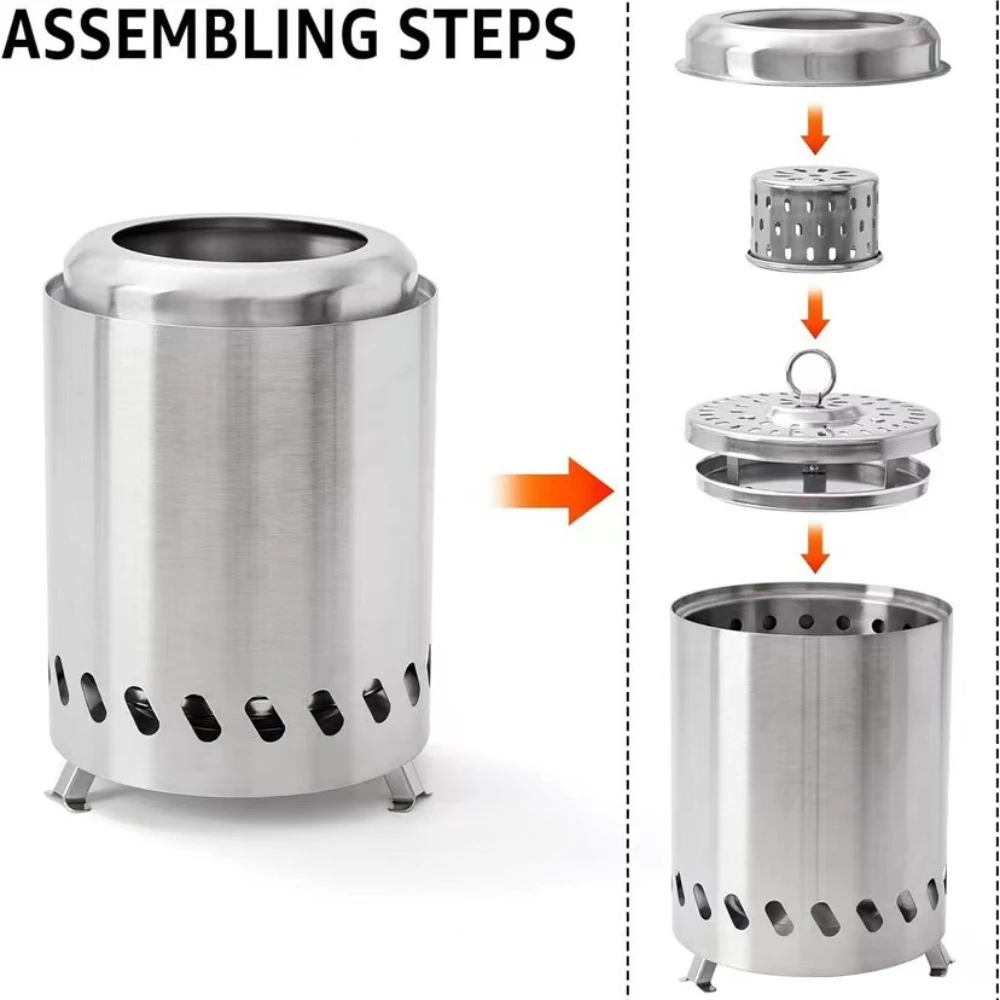 ASSEMBLING STEPS