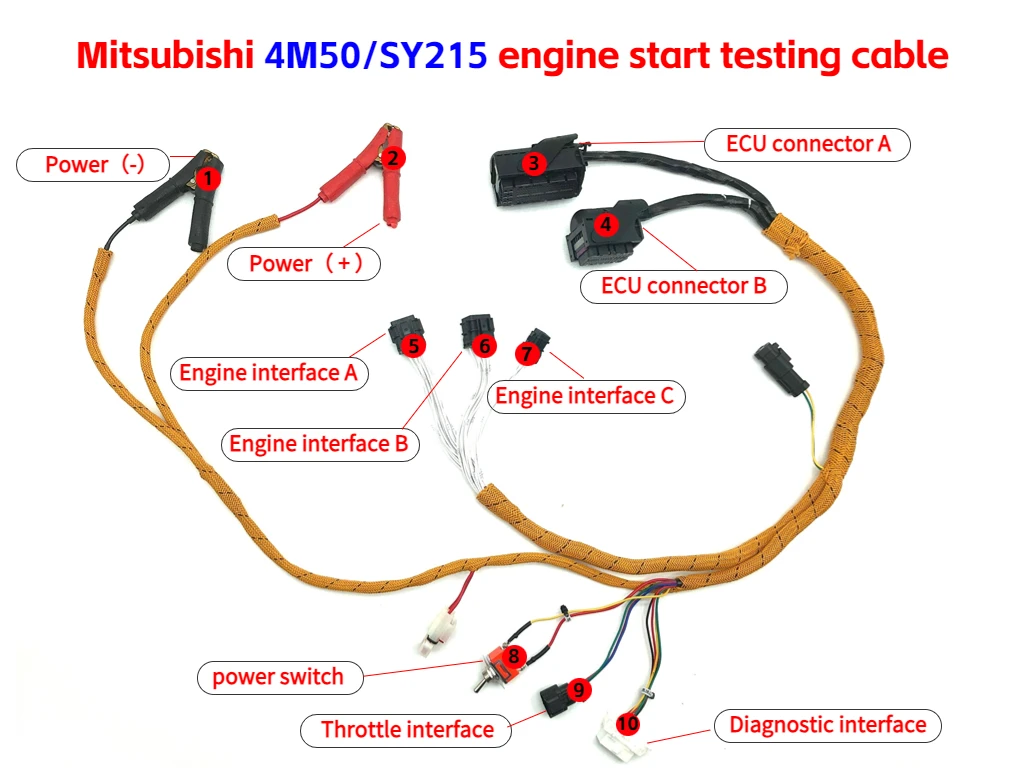 Mitsubishi 4M50/SY215 engine start testing cable

Power（-）
1
2
Power（+）
3
ECU connector A
4
ECU connector B
5
Engine interface A
6
Engine interface B
7
Engine interface C
8
power switch
9
Throttle interface
10
Diagnostic interface