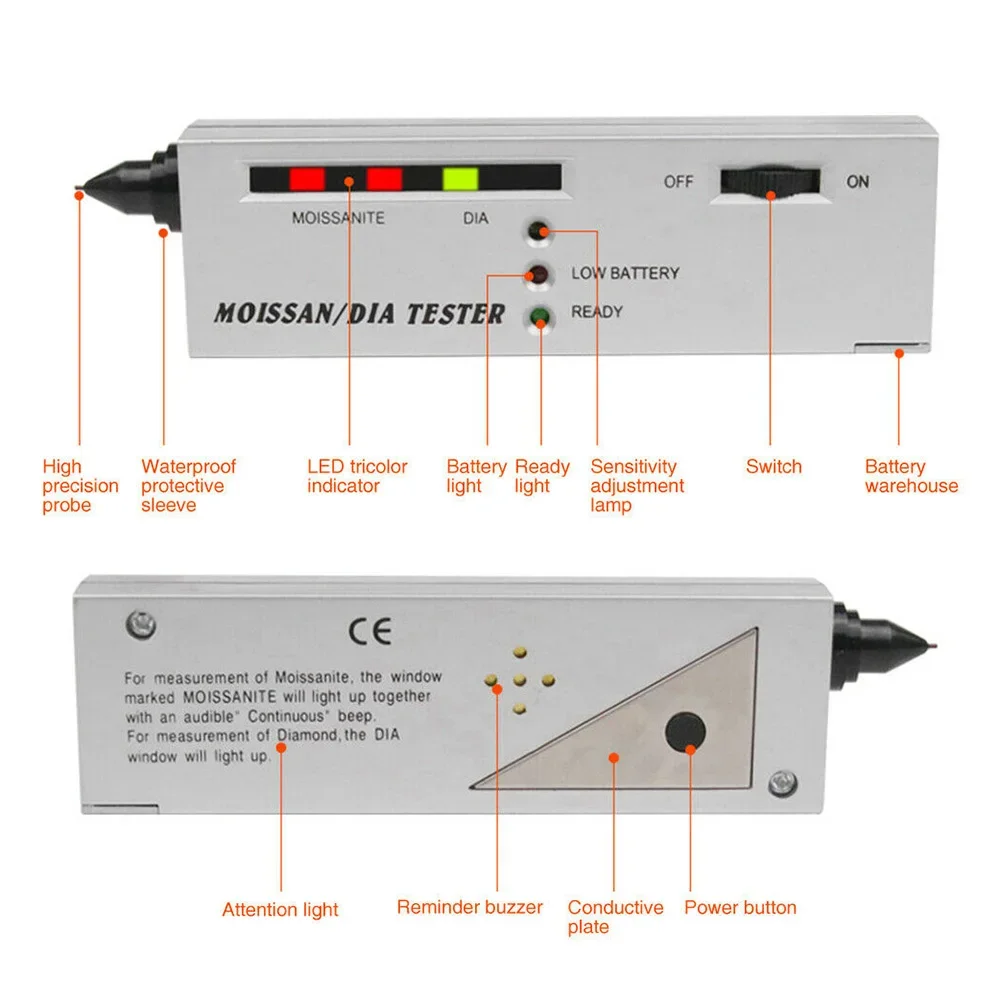 MOISSANITE DIA

OFF ON

LOW BATTERY

READY

MOISSAN/DIA TESTER

High precision probe

Waterproof protective sleeve

LED tricolor indicator

Battery light

Ready light

Sensitivity adjustment lamp

Switch

Battery warehouse

CE

For measurement of Moissanite, the window marked MOISSANITE will light up together with an audible" Continuous" beep.
For measurement of Diamond, the DIA window will light up.

Attention light

Reminder buzzer

Conductive plate

Power button