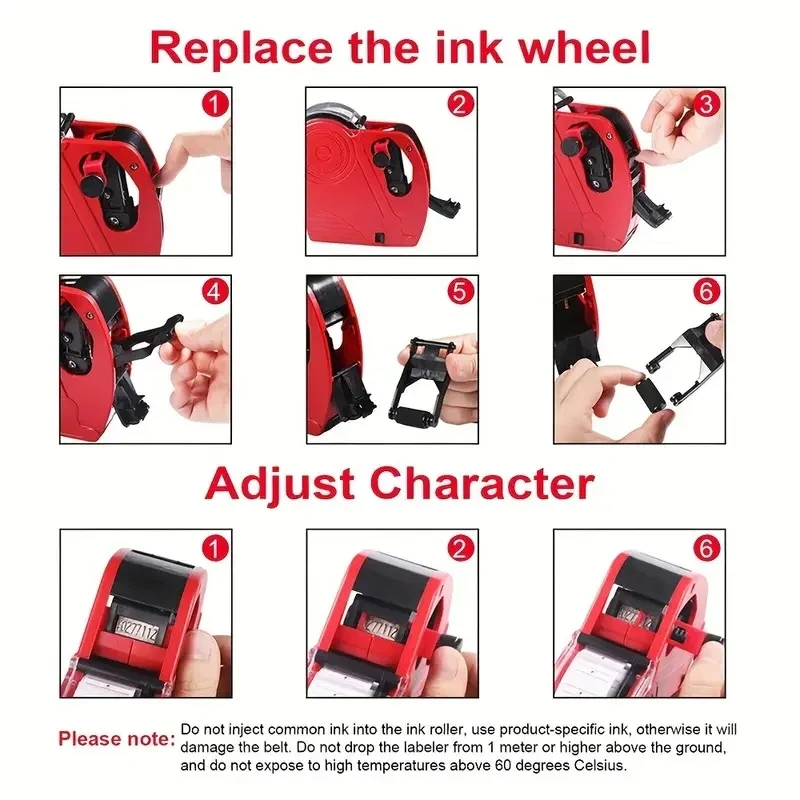 Replace the ink wheel

1

2

3

4

5

6

Adjust Character

1

2

6

Please note: Do not inject common ink into the ink roller, use product-specific ink, otherwise it will damage the belt. Do not drop the labeler from 1 meter or higher above the ground, and do not expose to high temperatures above 60 degrees Celsius.