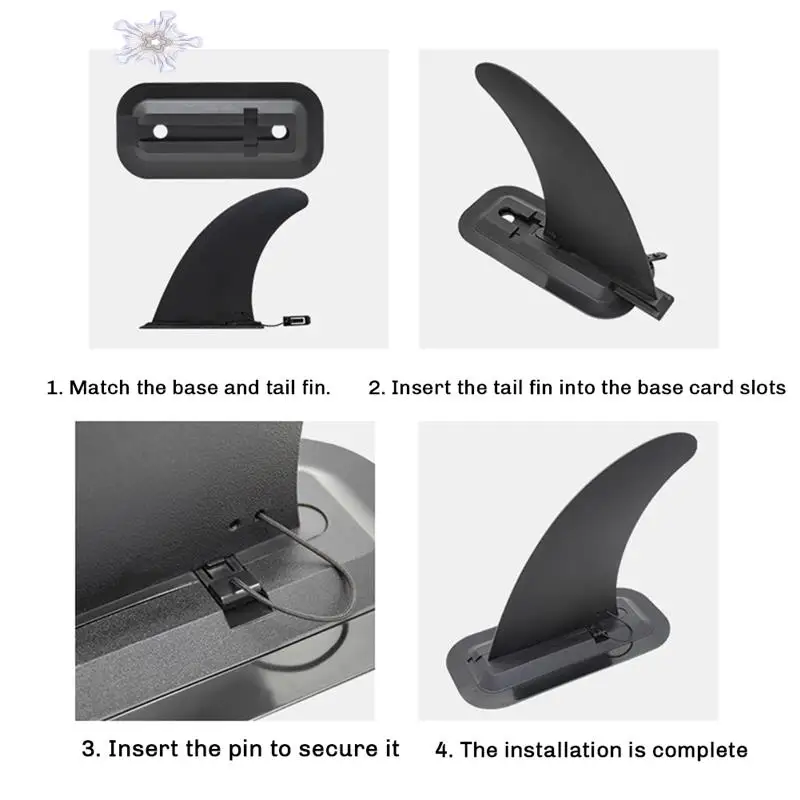 1. Match the base and tail fin.

2. Insert the tail fin into the base card slots

3. Insert the pin to secure it

4. The installation is complete