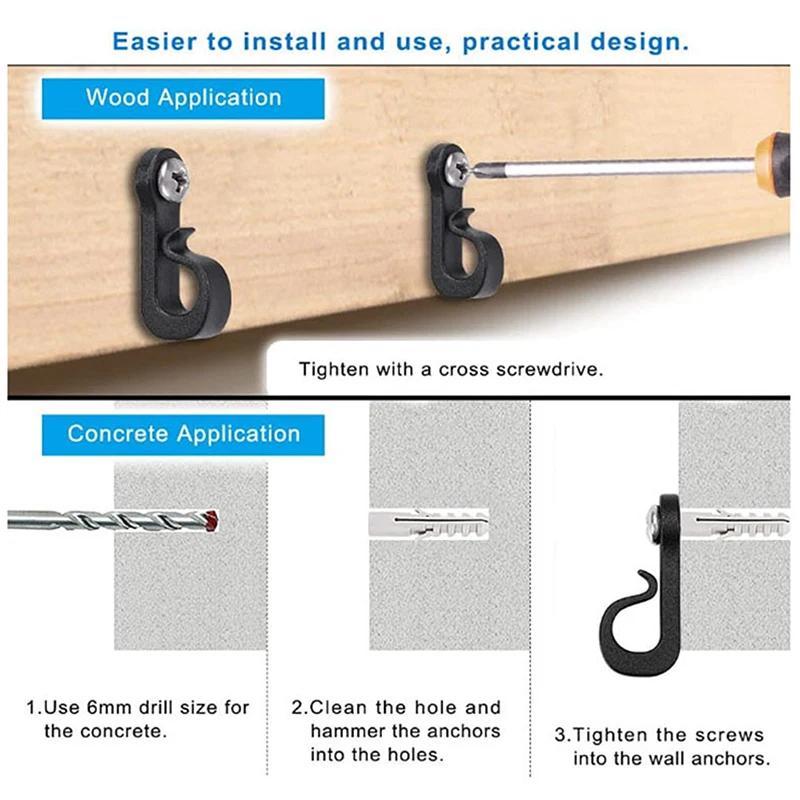 Easier to install and use, practical design.

Wood Application

Tighten with a cross screwdrive.

Concrete Application

1.Use 6mm drill size for the concrete.

2.Clean the hole and hammer the anchors into the holes.

3.Tighten the screws into the wall anchors.