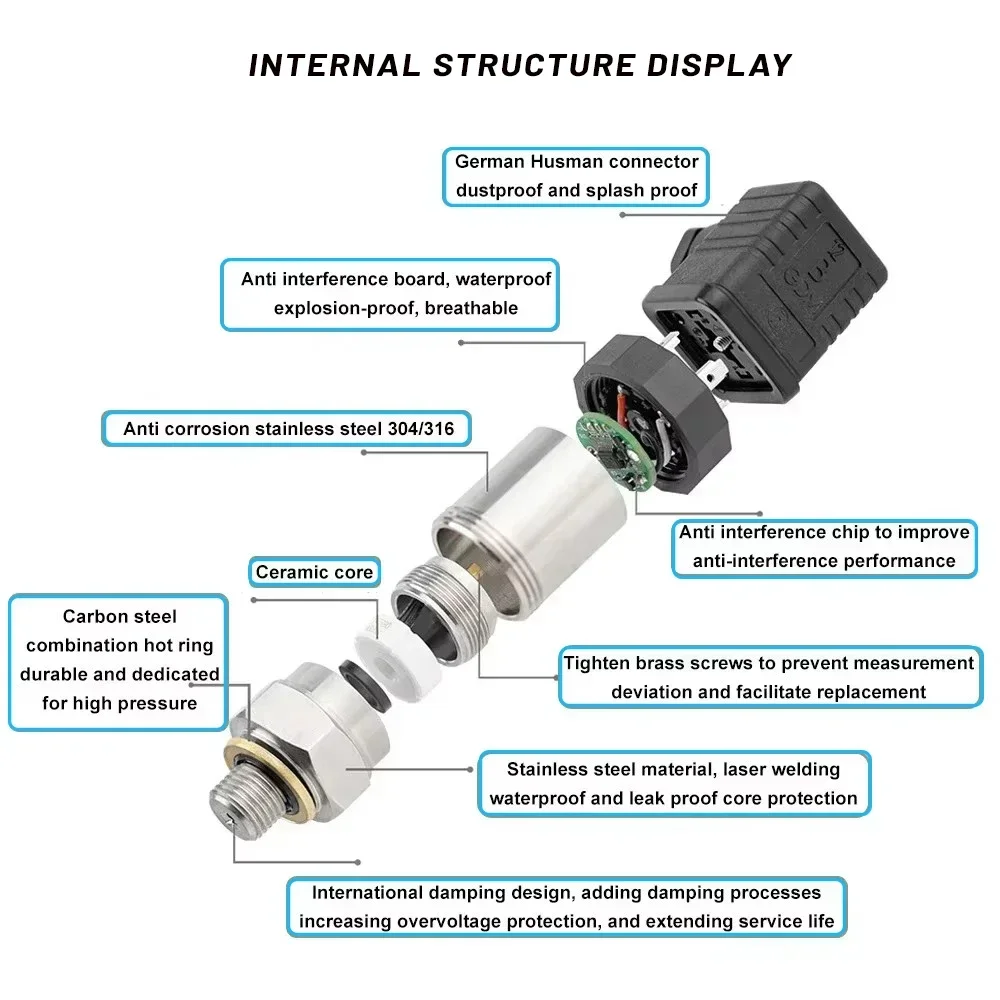 INTERNAL STRUCTURE DISPLAY

German Husman connector dustproof and splash proof

Anti interference board, waterproof explosion-proof, breathable

Anti corrosion stainless steel 304/316

Anti interference chip to improve anti-interference performance

Ceramic core

Carbon steel combination hot ring durable and dedicated for high pressure

Tighten brass screws to prevent measurement deviation and facilitate replacement

Stainless steel material, laser welding waterproof and leak proof core protection

International damping design, adding damping processes increasing overvoltage protection, and extending service life