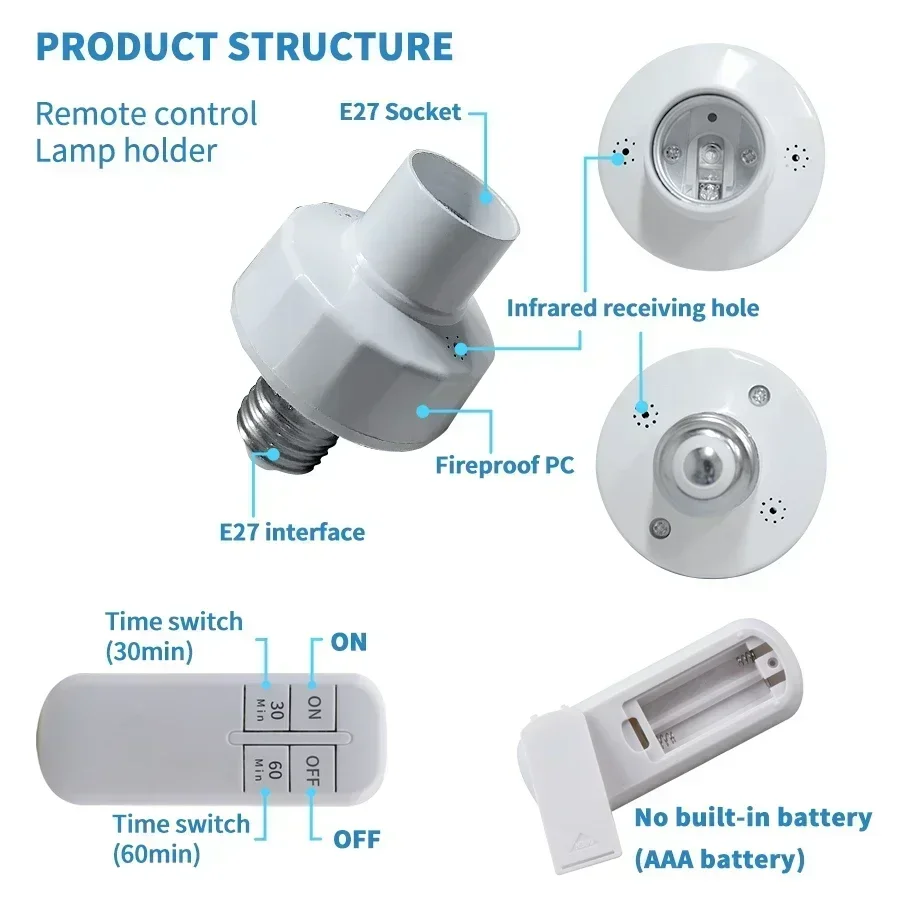 PRODUCT STRUCTURE

Remote control Lamp holder

E27 Socket

Infrared receiving hole

Fireproof PC

E27 interface

Time switch (30min)

ON

30 Min

ON

60 Min

OFF

Time switch (60min)

OFF

No built-in battery (AAA battery)