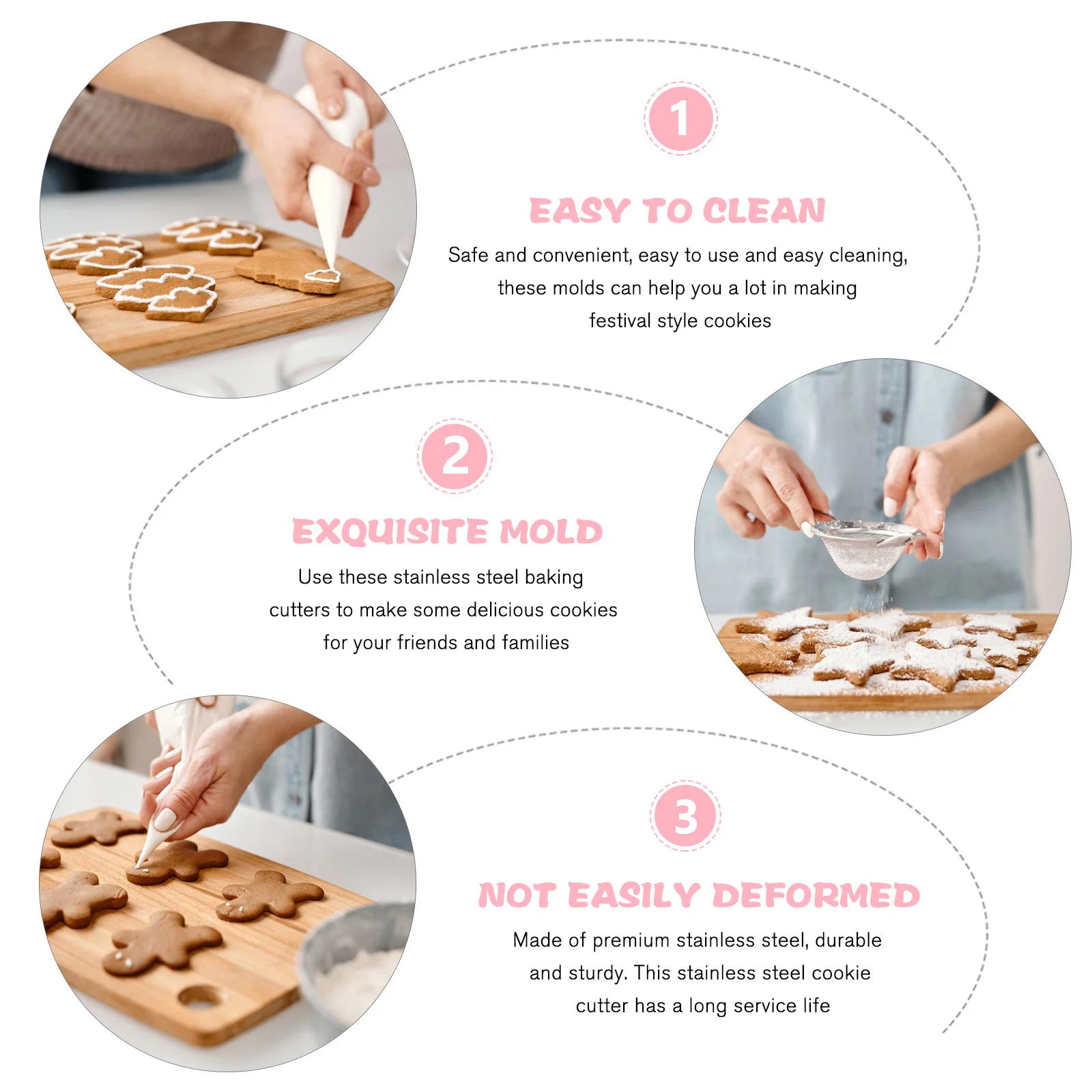 1

EASY TO CLEAN

Safe and convenient, easy to use and easy cleaning, these molds can help you a lot in making festival style cookies

2

EXQUISITE MOLD

Use these stainless steel baking cutters to make some delicious cookies for your friends and families

3

NOT EASILY DEFORMED

Made of premium stainless steel, durable and sturdy. This stainless steel cookie cutter has a long service life