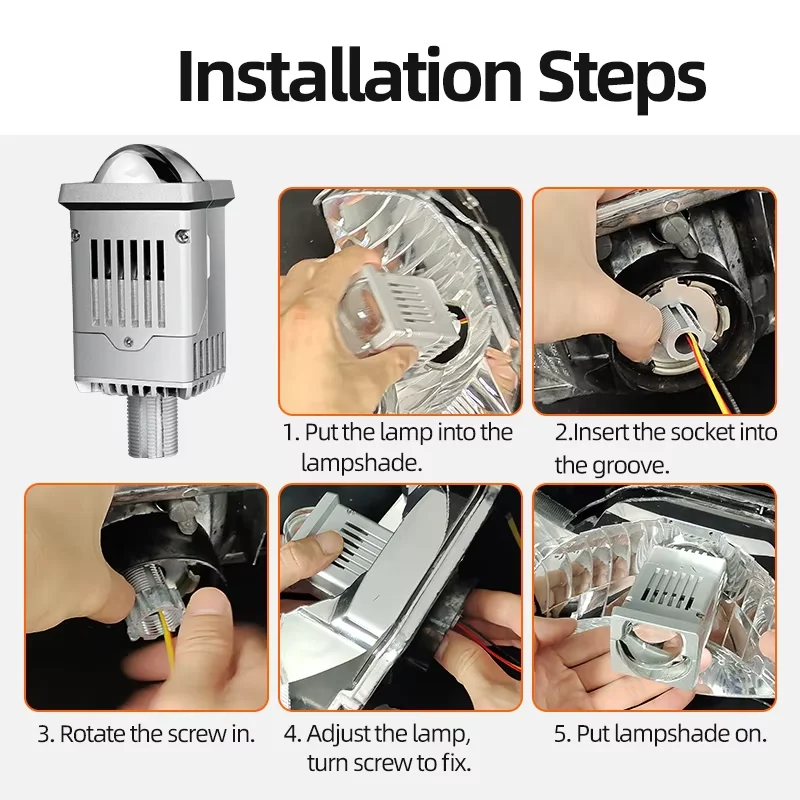 Installation Steps

1. Put the lamp into the lampshade.

2.Insert the socket into the groove.

3. Rotate the screw in.

4. Adjust the lamp, turn screw to fix.

5. Put lampshade on.