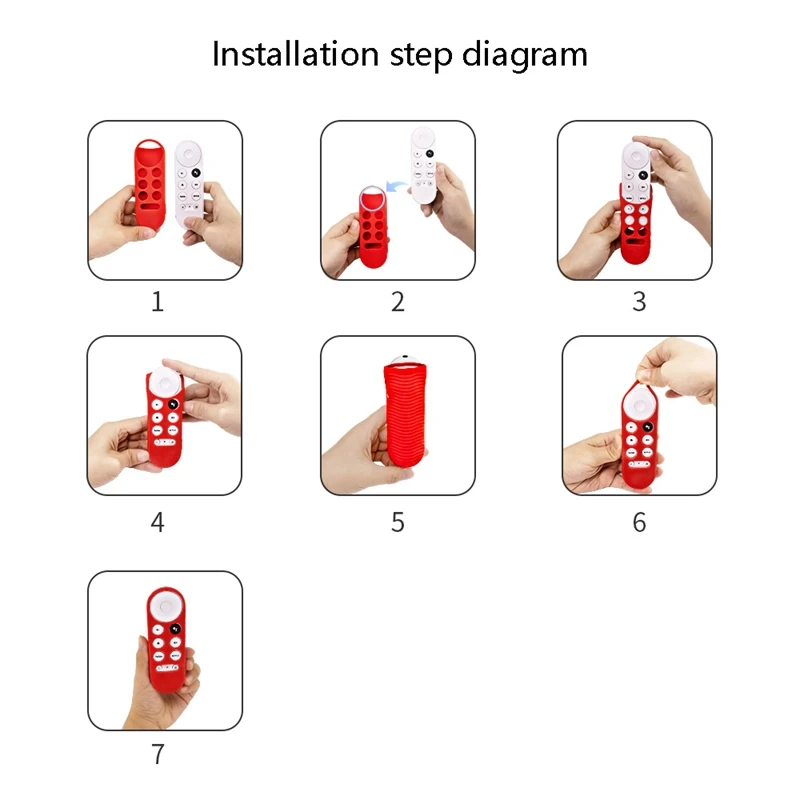 Installation step diagram

1

2

3

4

5

6

7