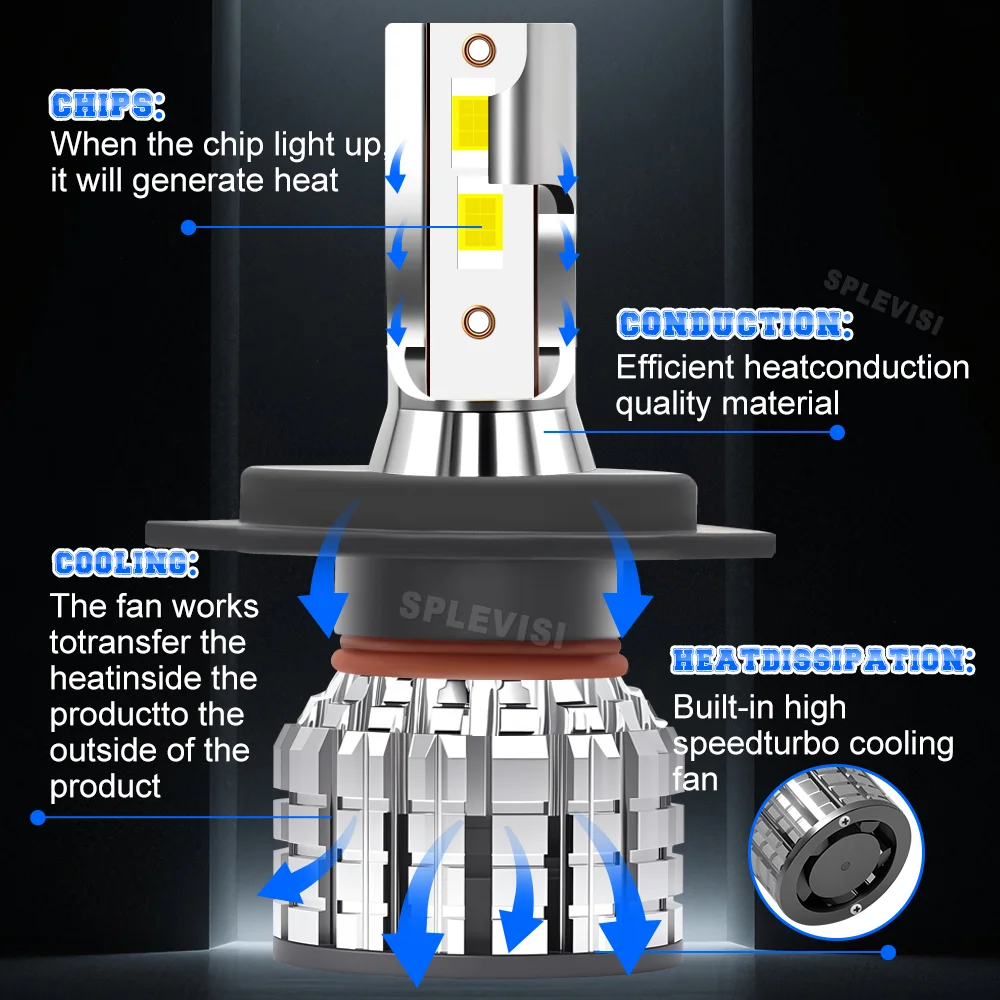 CHIPS:
When the chip light up, it will generate heat

SPLEVISI

CONDUCTION:
Efficient heatconduction quality material

COOLING:
The fan works totransfer the heatinside the productto the outside of the product

SPLEVISI

HEATDISSIPATION:
Built-in high speedturbo cooling fan