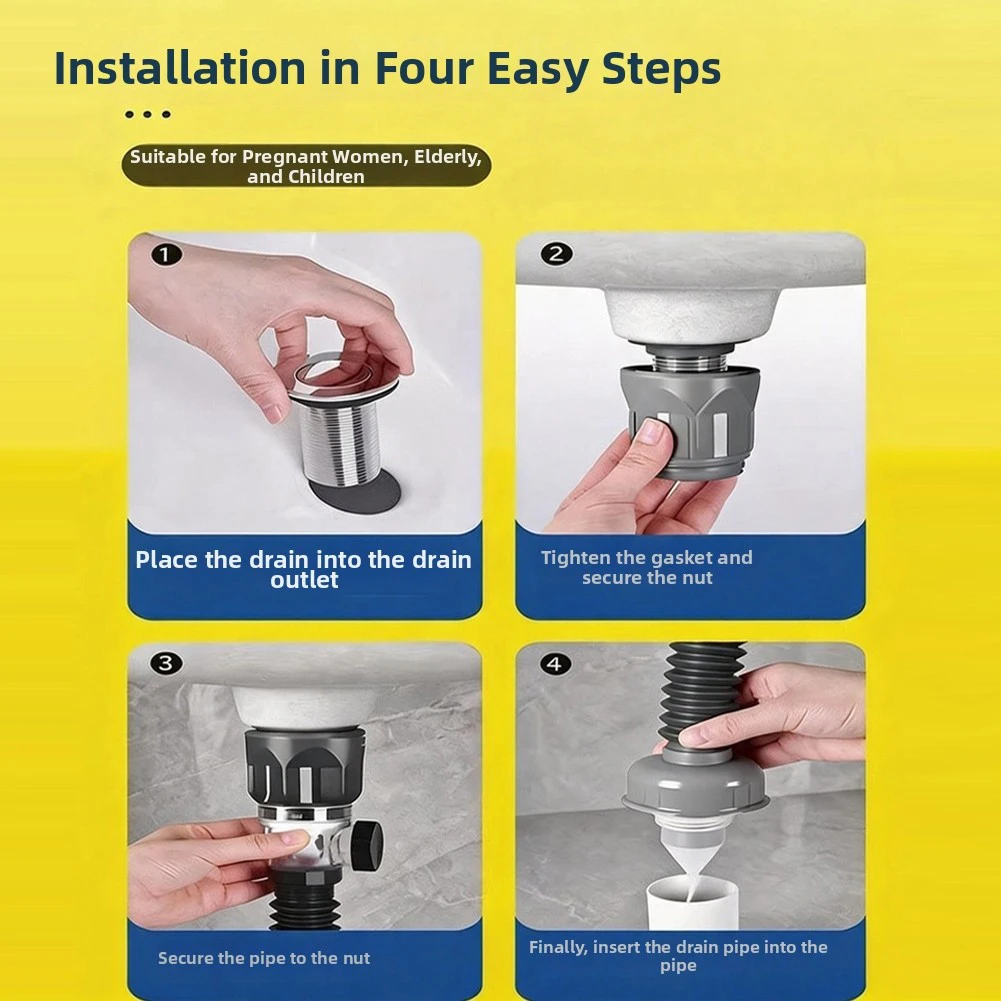 Installation in Four Easy Steps

Suitable for Pregnant Women, Elderly, and Children

1

Place the drain into the drain outlet

2

Tighten the gasket and secure the nut

3

Secure the pipe to the nut

4

Finally, insert the drain pipe into the pipe