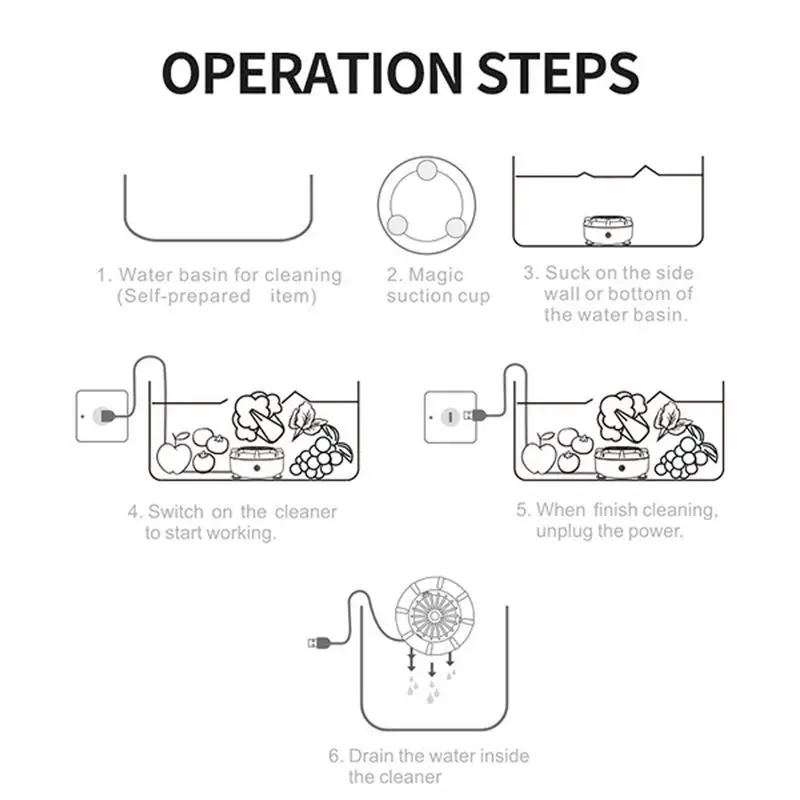 OPERATION STEPS

1. Water basin for cleaning (Self-prepared item)

2. Magic suction cup

3. Suck on the side wall or bottom of the water basin.

4. Switch on the cleaner to start working.

5. When finish cleaning, unplug the power.

6. Drain the water inside the cleaner