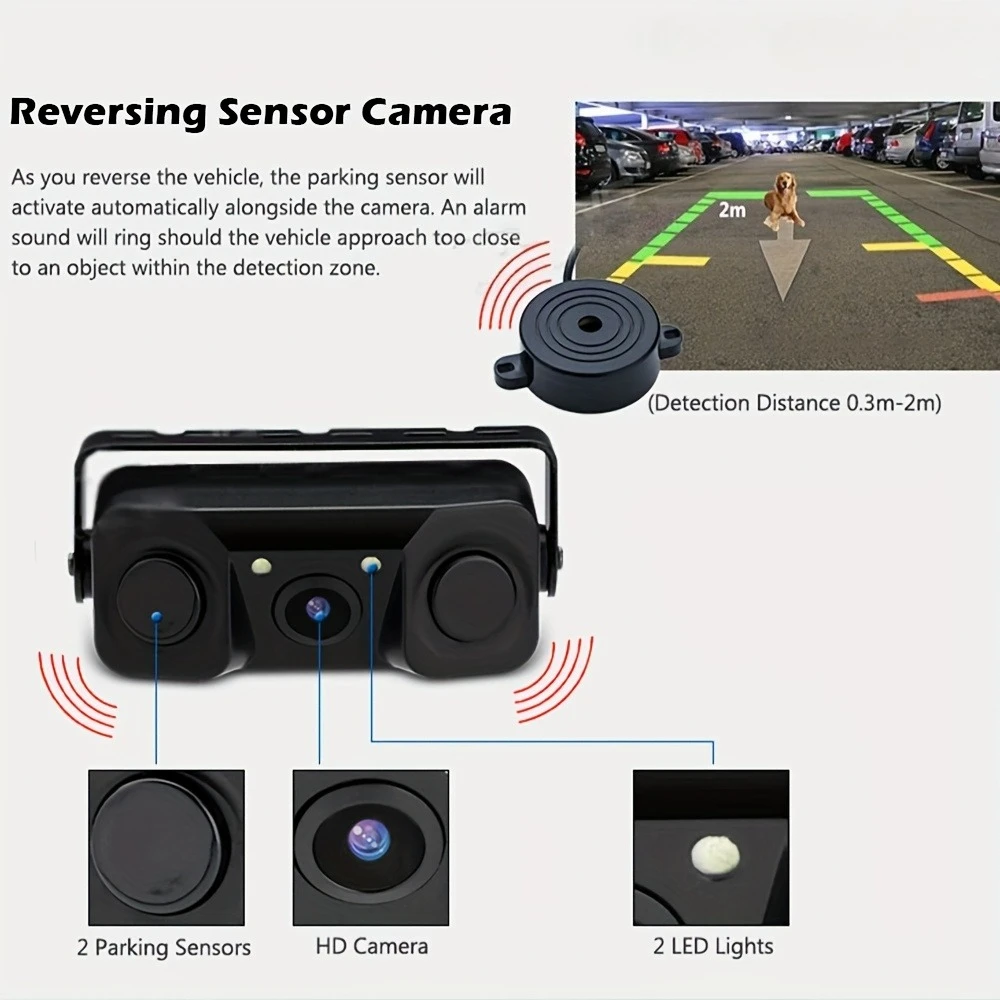 Reversing Sensor Camera

As you reverse the vehicle, the parking sensor will activate automatically alongside the camera. An alarm sound will ring should the vehicle approach too close to an object within the detection zone.

2m

(Detection Distance 0.3m-2m)

2 Parking Sensors

HD Camera

2 LED Lights