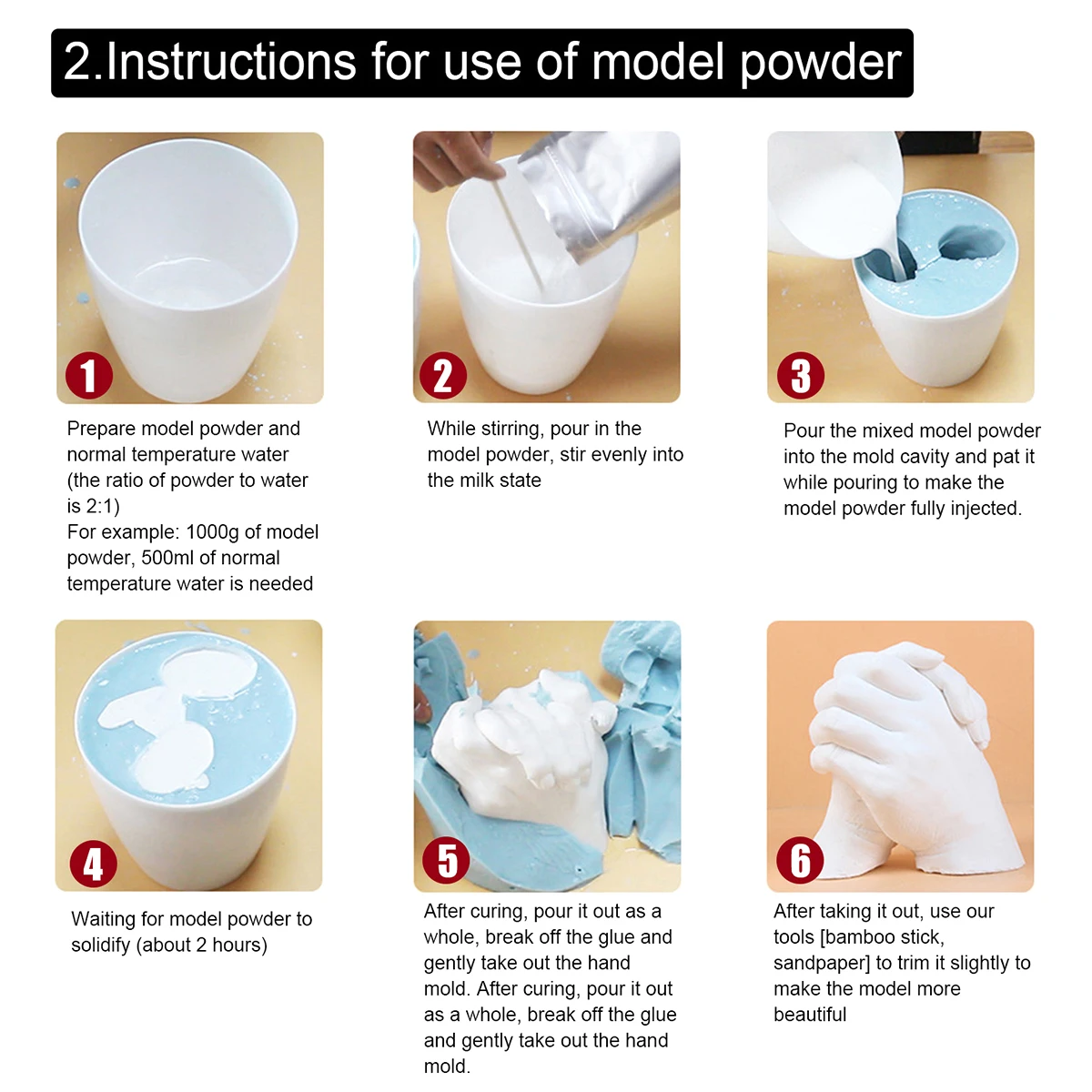 2.Instructions for use of model powder

1

Prepare model powder and normal temperature water (the ratio of powder to water is 2:1)
For example: 1000g of model powder, 500ml of normal temperature water is needed

2

While stirring, pour in the model powder, stir evenly into the milk state

3

Pour the mixed model powder into the mold cavity and pat it while pouring to make the model powder fully injected.

4

Waiting for model powder to solidify (about 2 hours)

5

After curing, pour it out as a whole, break off the glue and gently take out the hand mold. After curing, pour it out as a whole, break off the glue and gently take out the hand mold.

6

After taking it out, use our tools [bamboo stick, sandpaper] to trim it slightly to make the model more beautiful