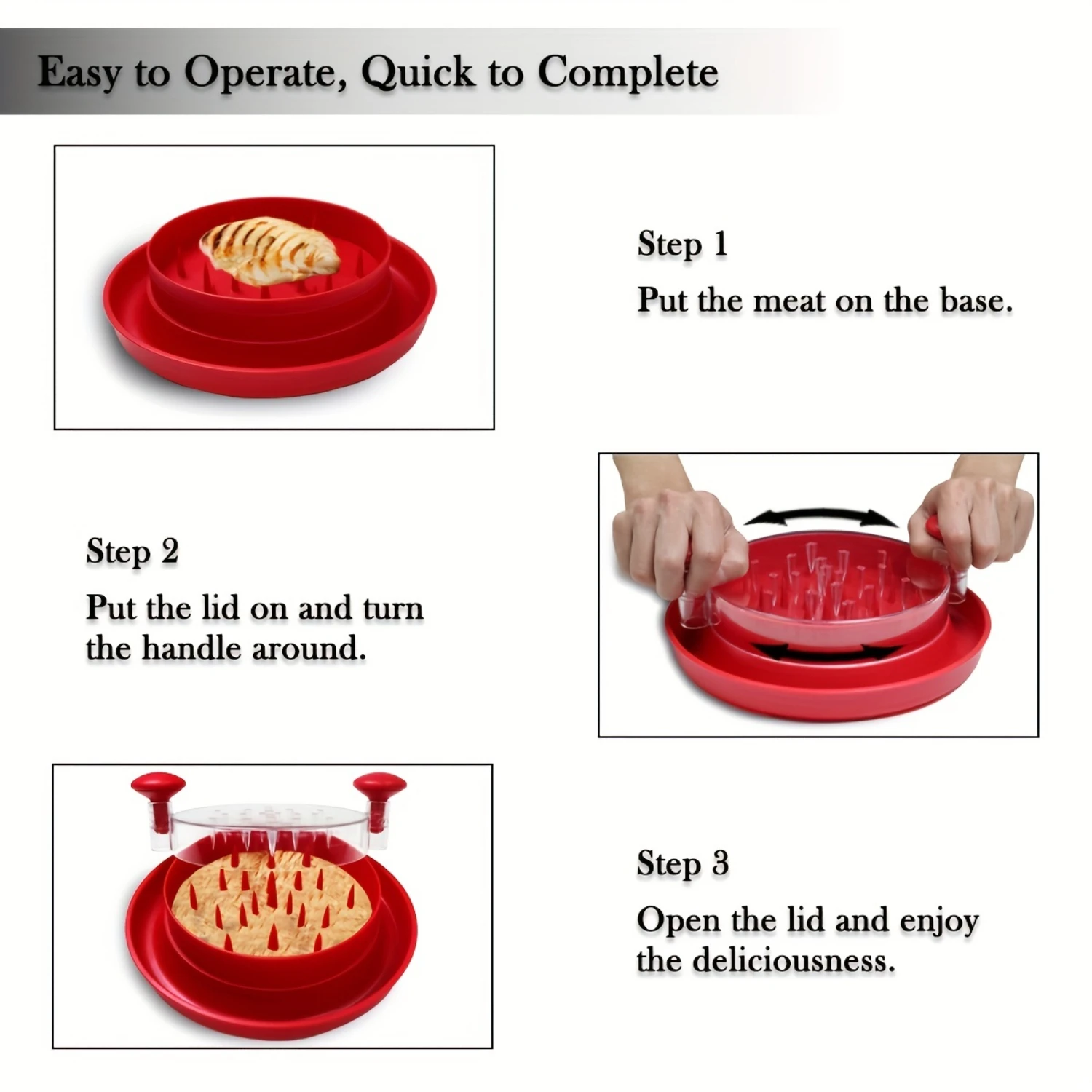 Easy to Operate, Quick to Complete

Step 1
Put the meat on the base.

Step 2
Put the lid on and turn the handle around.

Step 3
Open the lid and enjoy the deliciousness.