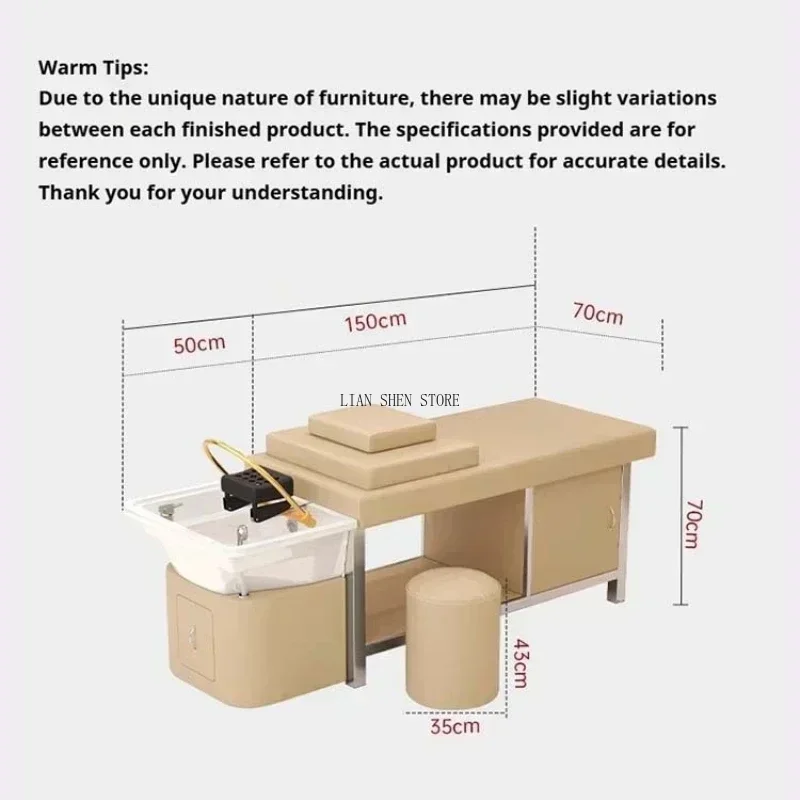 Warm Tips:
Due to the unique nature of furniture, there may be slight variations between each finished product. The specifications provided are for reference only. Please refer to the actual product for accurate details. Thank you for your understanding.

50cm

150cm

70cm

LIAN SHEN STORE

70cm

43cm

35cm