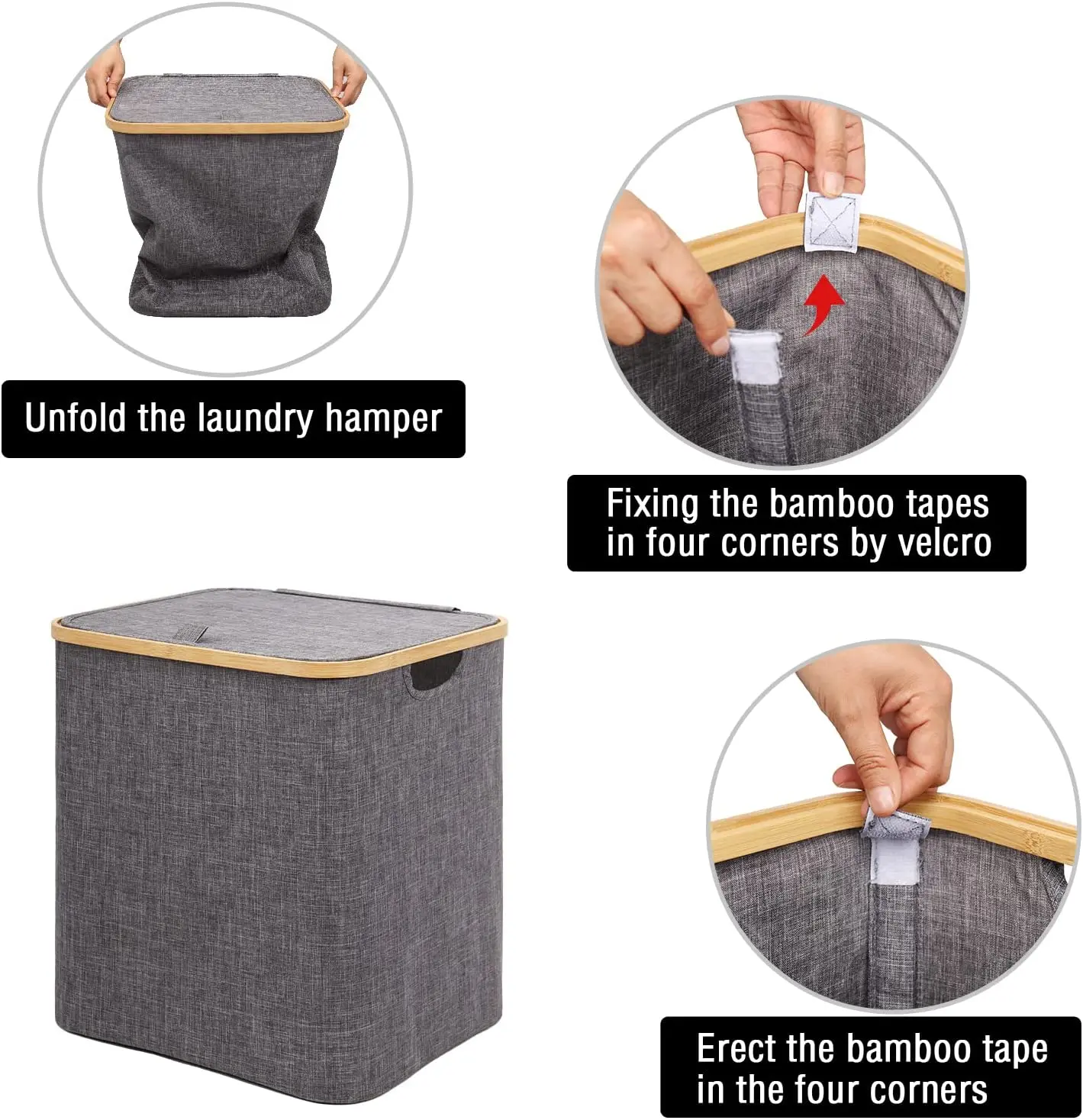 Unfold the laundry hamper

Fixing the bamboo tapes in four corners by velcro

Erect the bamboo tape in the four corners