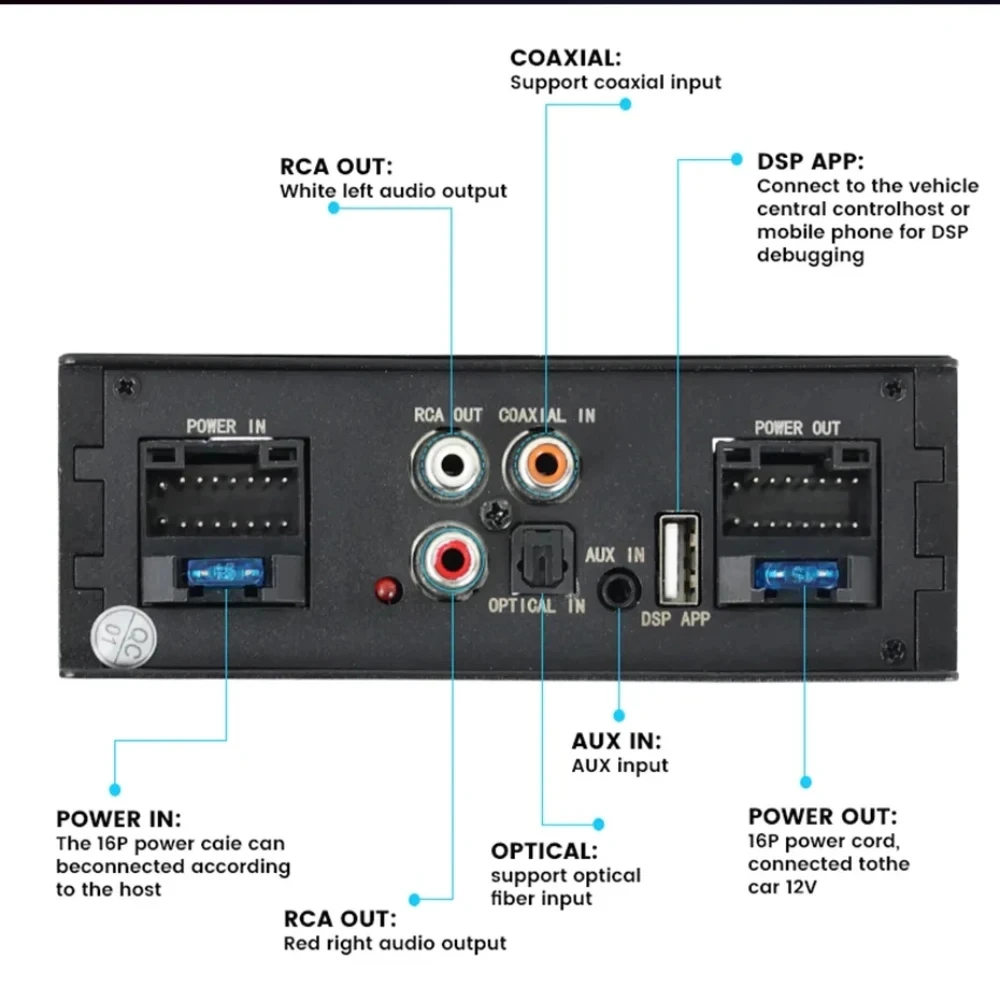 COAXIAL:
Support coaxial input

RCA OUT:
White left audio output

DSP APP:
Connect to the vehicle central controlhost or mobile phone for DSP debugging

POWER IN

RCA OUT

COAXIAL IN

POWER OUT

AUX IN

OPTICAL IN

DSP APP

QC 01

AUX IN:
AUX input

POWER IN:
The 16P power caie can beconnected according to the host

OPTICAL:
support optical fiber input

POWER OUT:
16P power cord, connected tothe car 12V

RCA OUT:
Red right audio output