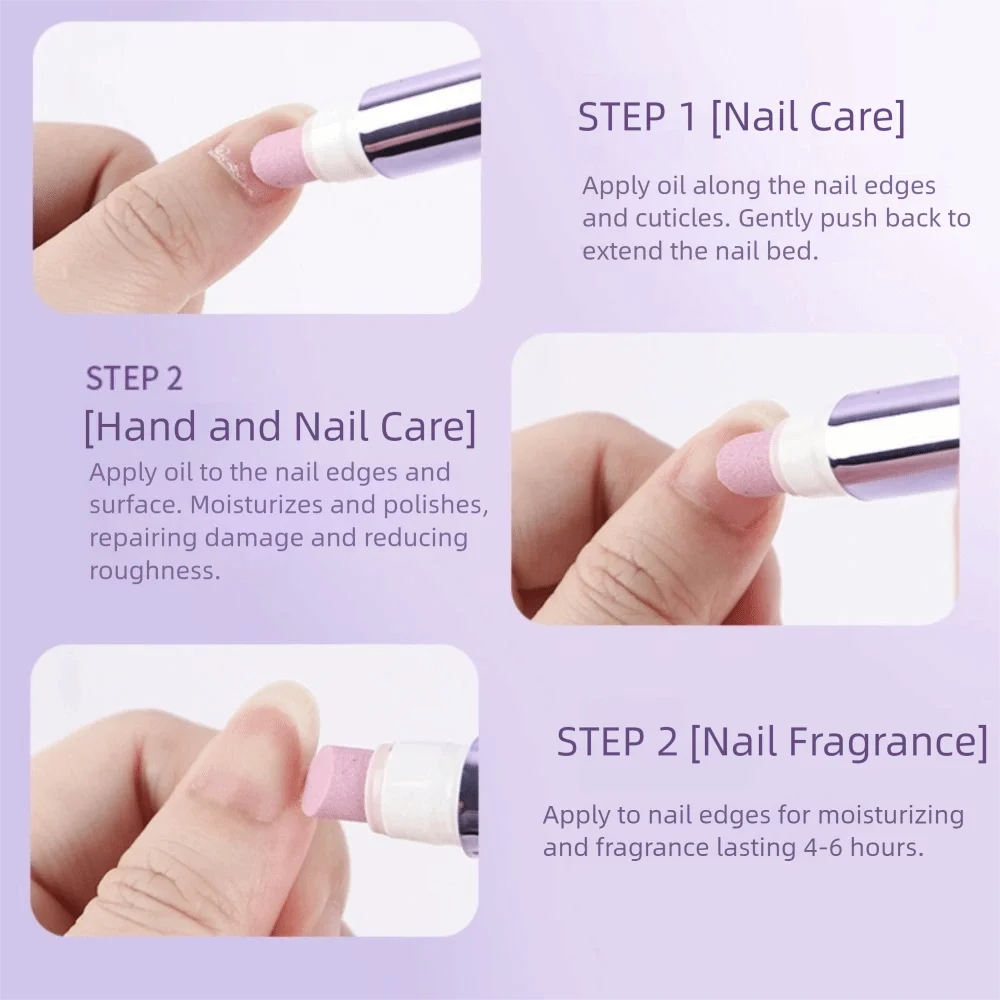 STEP 1 [Nail Care]

Apply oil along the nail edges and cuticles. Gently push back to extend the nail bed.

STEP 2
[Hand and Nail Care]

Apply oil to the nail edges and surface. Moisturizes and polishes, repairing damage and reducing roughness.

STEP 2 [Nail Fragrance]

Apply to nail edges for moisturizing and fragrance lasting 4-6 hours.