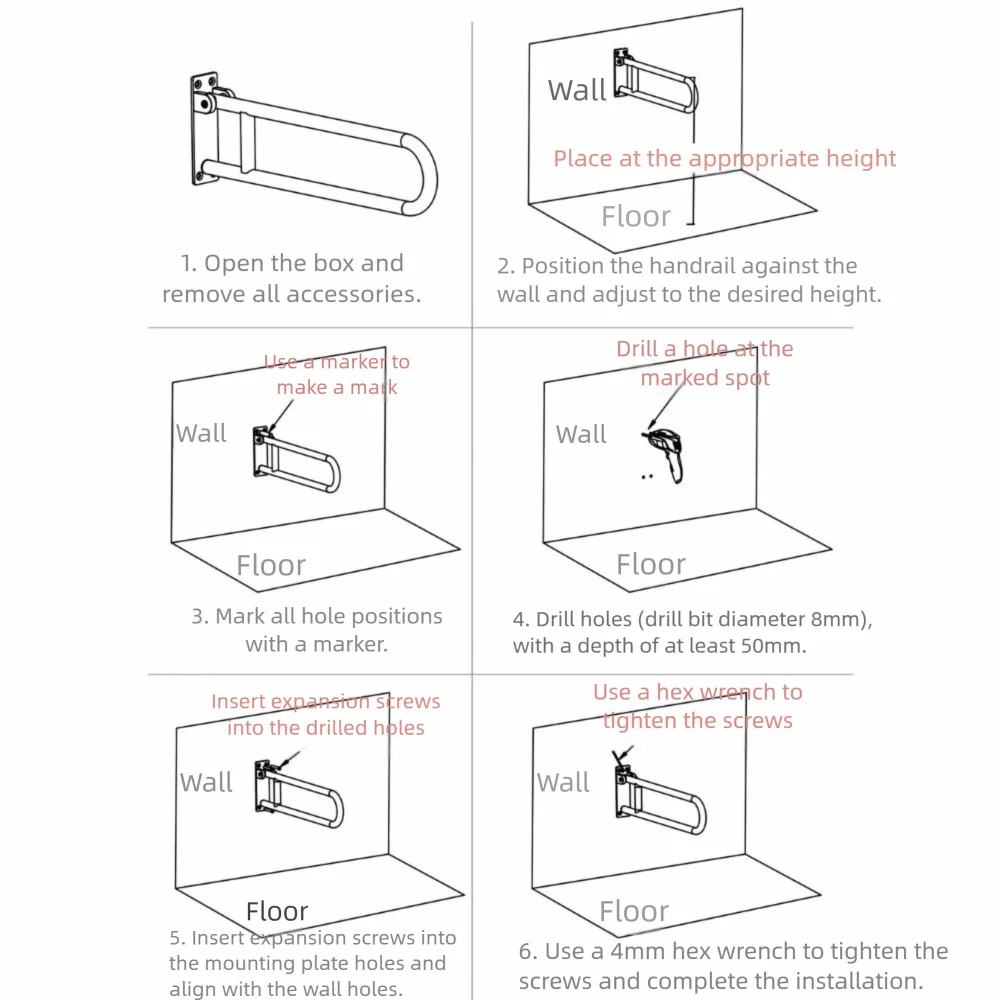 1. Open the box and remove all accessories.

Wall

Place at the appropriate height

Floor

2. Position the handrail against the wall and adjust to the desired height.

Use a marker to make a mark

Wall

Floor

3. Mark all hole positions with a marker.

Drill a hole at the marked spot

Wall

Floor

4. Drill holes (drill bit diameter 8mm), with a depth of at least 50mm.

Insert expansion screws into the drilled holes

Wall

Floor

5. Insert expansion screws into the mounting plate holes and align with the wall holes.

Use a hex wrench to tighten the screws

Wall

Floor

6. Use a 4mm hex wrench to tighten the screws and complete the installation.