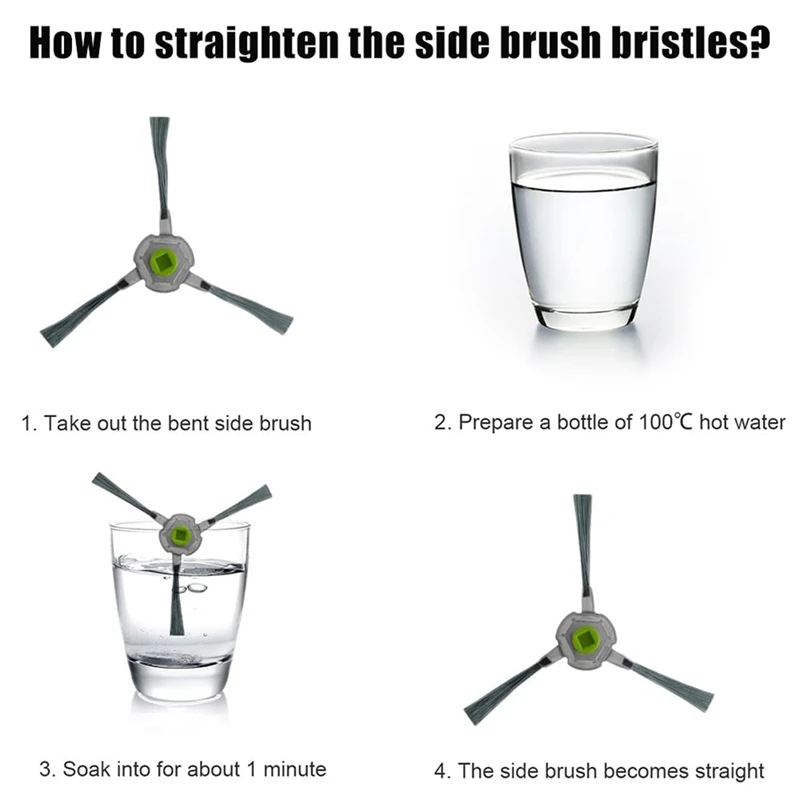 How to straighten the side brush bristles?

1. Take out the bent side brush

2. Prepare a bottle of 100℃ hot water

3. Soak into for about 1 minute

4. The side brush becomes straight